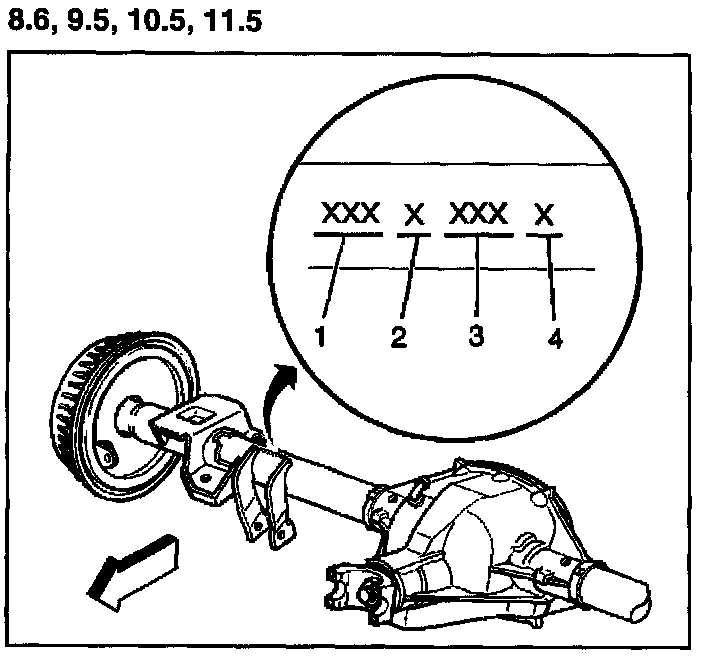 8.6, 9.5, 10.5, 11.5

XXX X XXX X

1 2 3 4