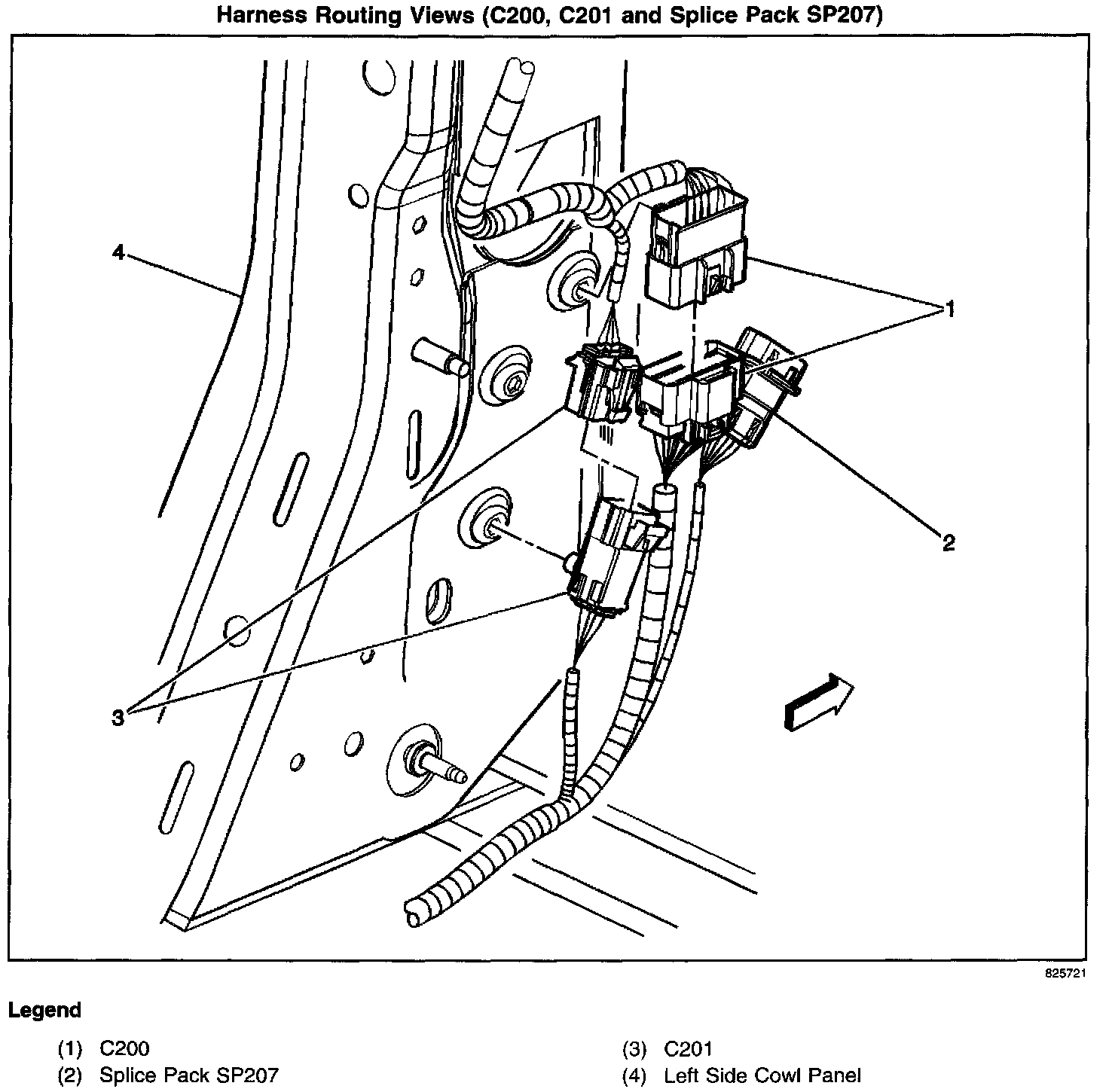 Harness Routing Views (C200, C201 and Splice Pack SP207)

4

1

2

3

825721

Legend

(1) C200
(2) Splice Pack SP207
(3) C201
(4) Left Side Cowl Panel