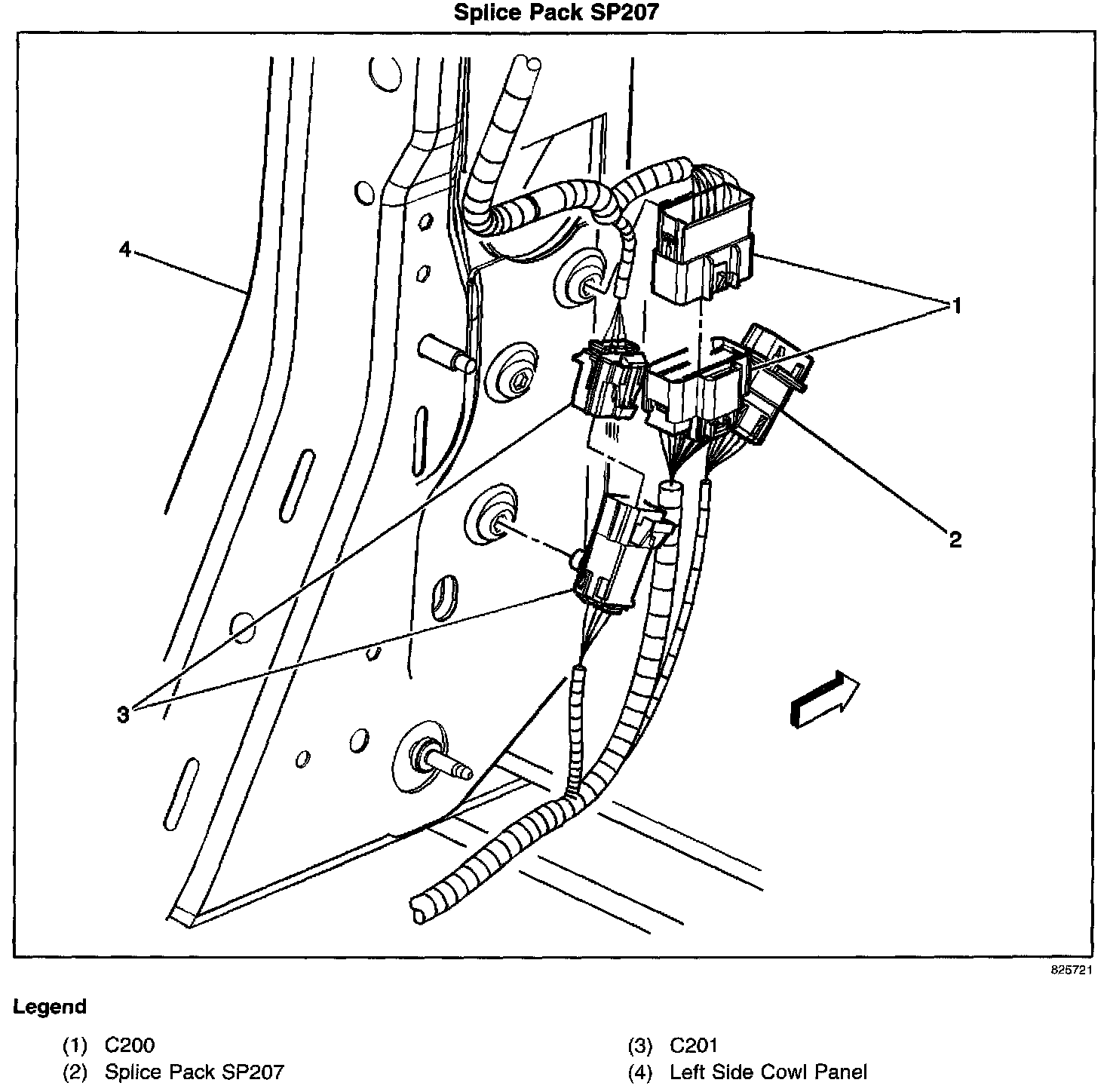 Splice Pack SP207

4

1

2

3

825721

Legend

(1) C200
(2) Splice Pack SP207

(3) C201
(4) Left Side Cowl Panel