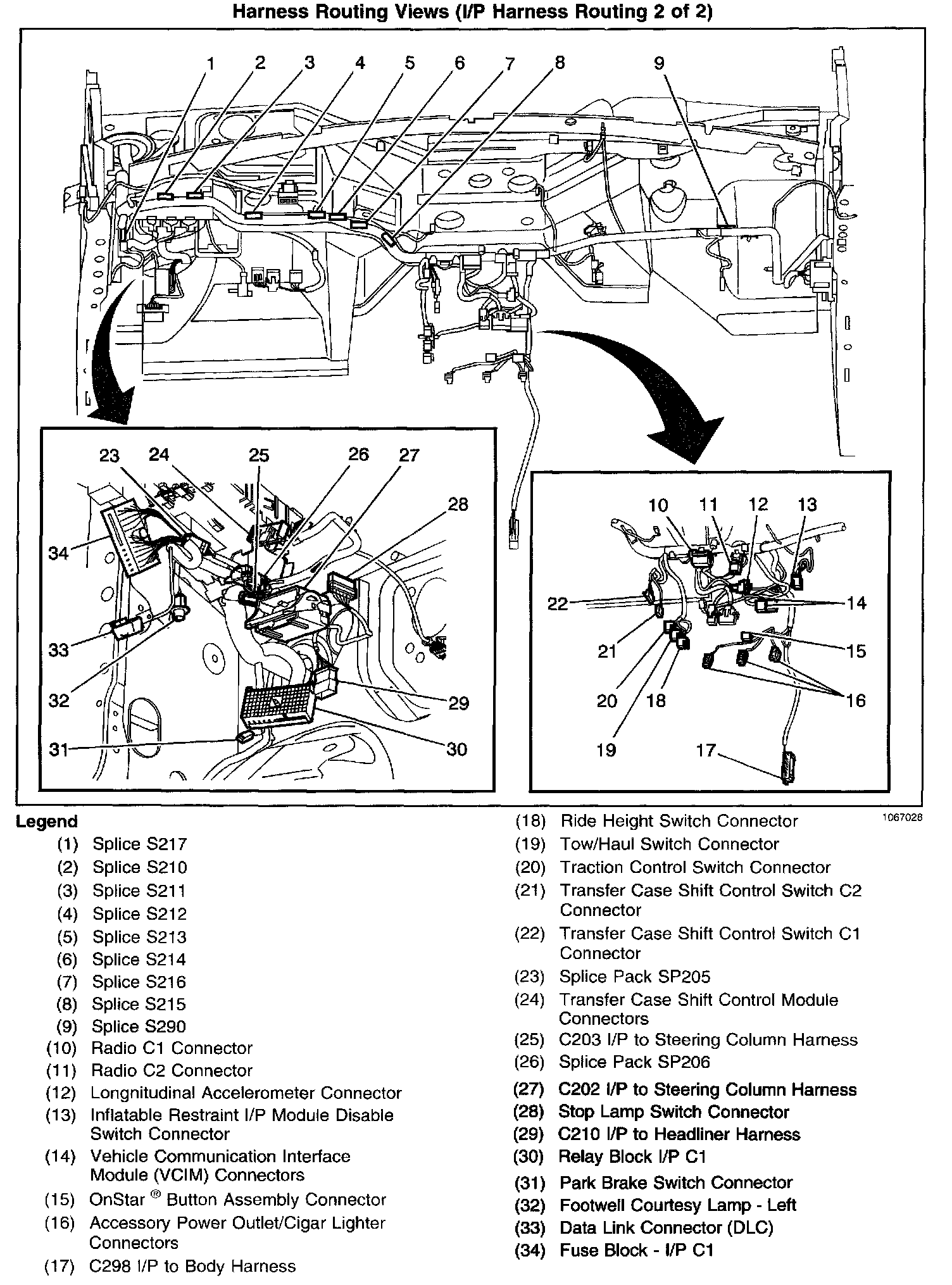 Harness Routing Views (I/P Harness Routing 2 of 2)

1 2 3 4 5 6 7 8 9

23 24 25 26 27 28 34 33 32 31 29 30

10 11 12 13 22 14 21 15 20 18 16 19 17

1067028

Legend
(1) Splice S217
(2) Splice S210
(3) Splice S211
(4) Splice S212
(5) Splice S213
(6) Splice S214
(7) Splice S216
(8) Splice S215
(9) Splice S290
(10) Radio C1 Connector
(11) Radio C2 Connector
(12) Longnitudinal Accelerometer Connector
(13) Inflatable Restraint I/P Module Disable Switch Connector
(14) Vehicle Communication Interface Module (VCIM) Connectors
(15) OnStar ® Button Assembly Connector
(16) Accessory Power Outlet/Cigar Lighter Connectors
(17) C298 I/P to Body Harness
(18) Ride Height Switch Connector
(19) Tow/Haul Switch Connector
(20) Traction Control Switch Connector
(21) Transfer Case Shift Control Switch C2 Connector
(22) Transfer Case Shift Control Switch C1 Connector
(23) Splice Pack SP205
(24) Transfer Case Shift Control Module Connectors
(25) C203 I/P to Steering Column Harness
(26) Splice Pack SP206
(27) C202 I/P to Steering Column Harness
(28) Stop Lamp Switch Connector
(29) C210 I/P to Headliner Harness
(30) Relay Block I/P C1
(31) Park Brake Switch Connector
(32) Footwell Courtesy Lamp - Left
(33) Data Link Connector (DLC)
(34) Fuse Block - I/P C1