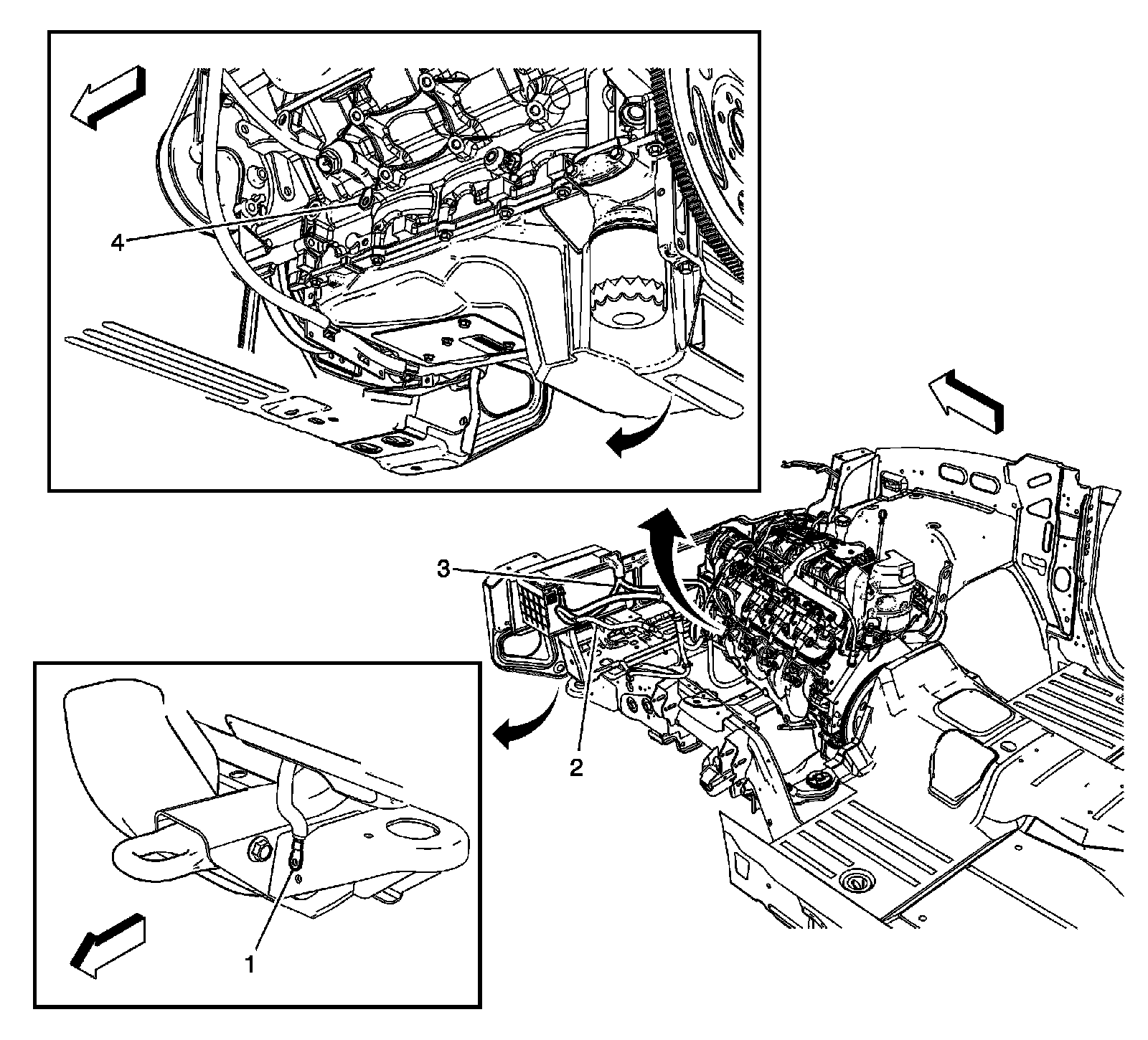 4

3

2

1