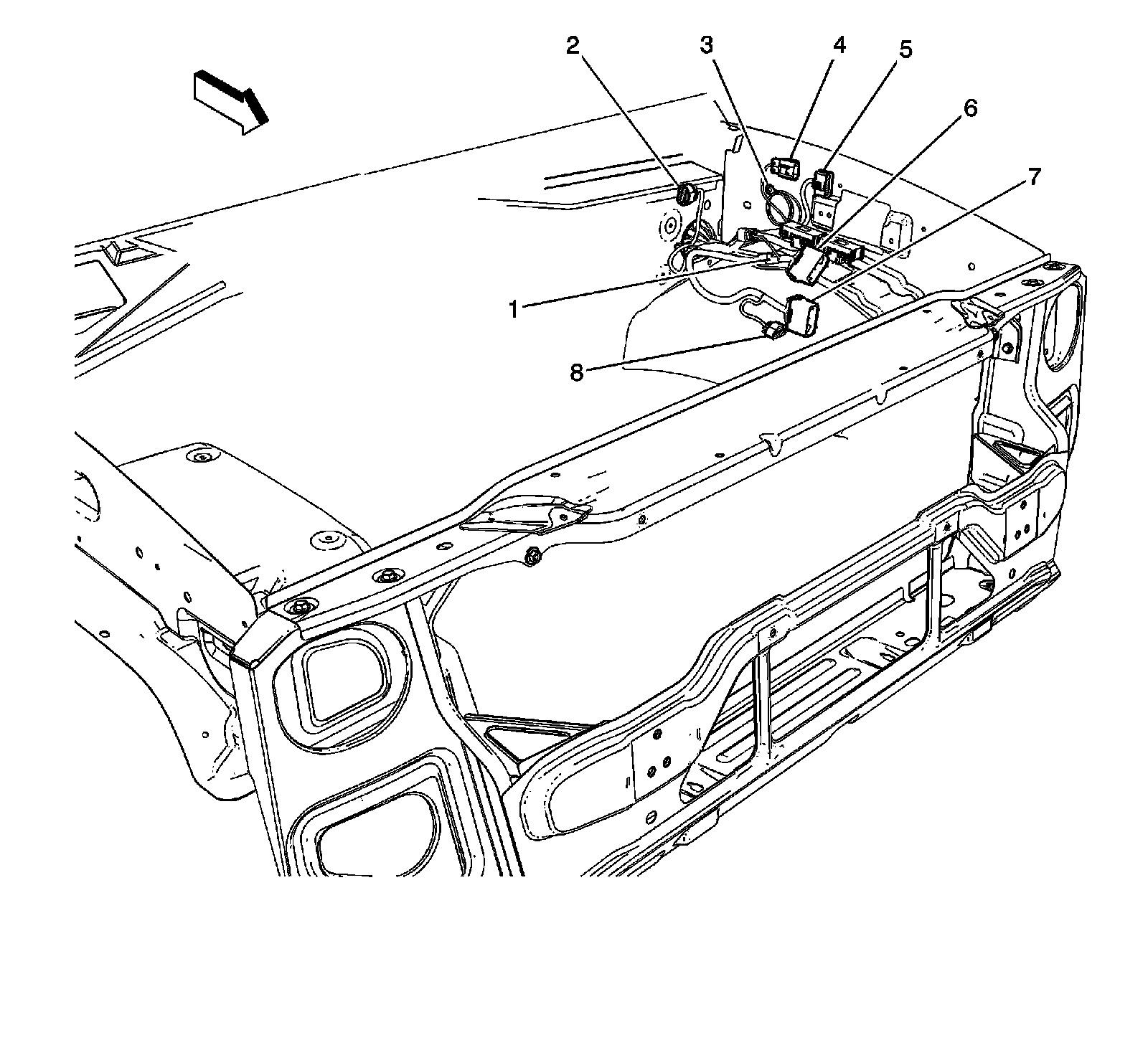 2
3
4
5
6
7
1
8