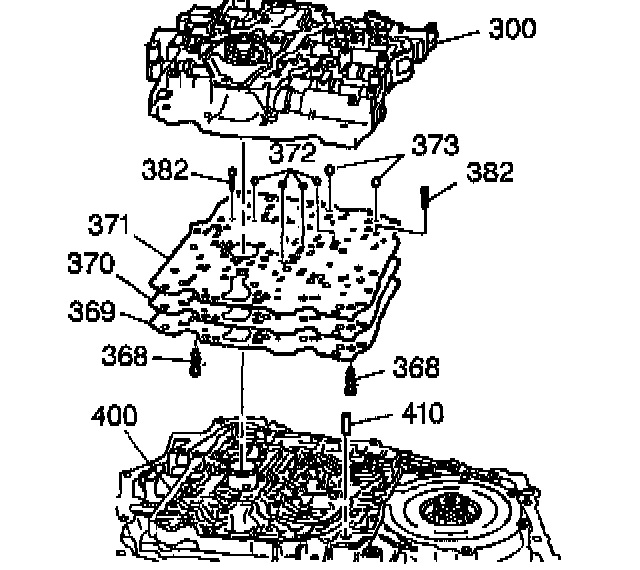 300
372
373
382
382
371
370
369
368
368
400
410