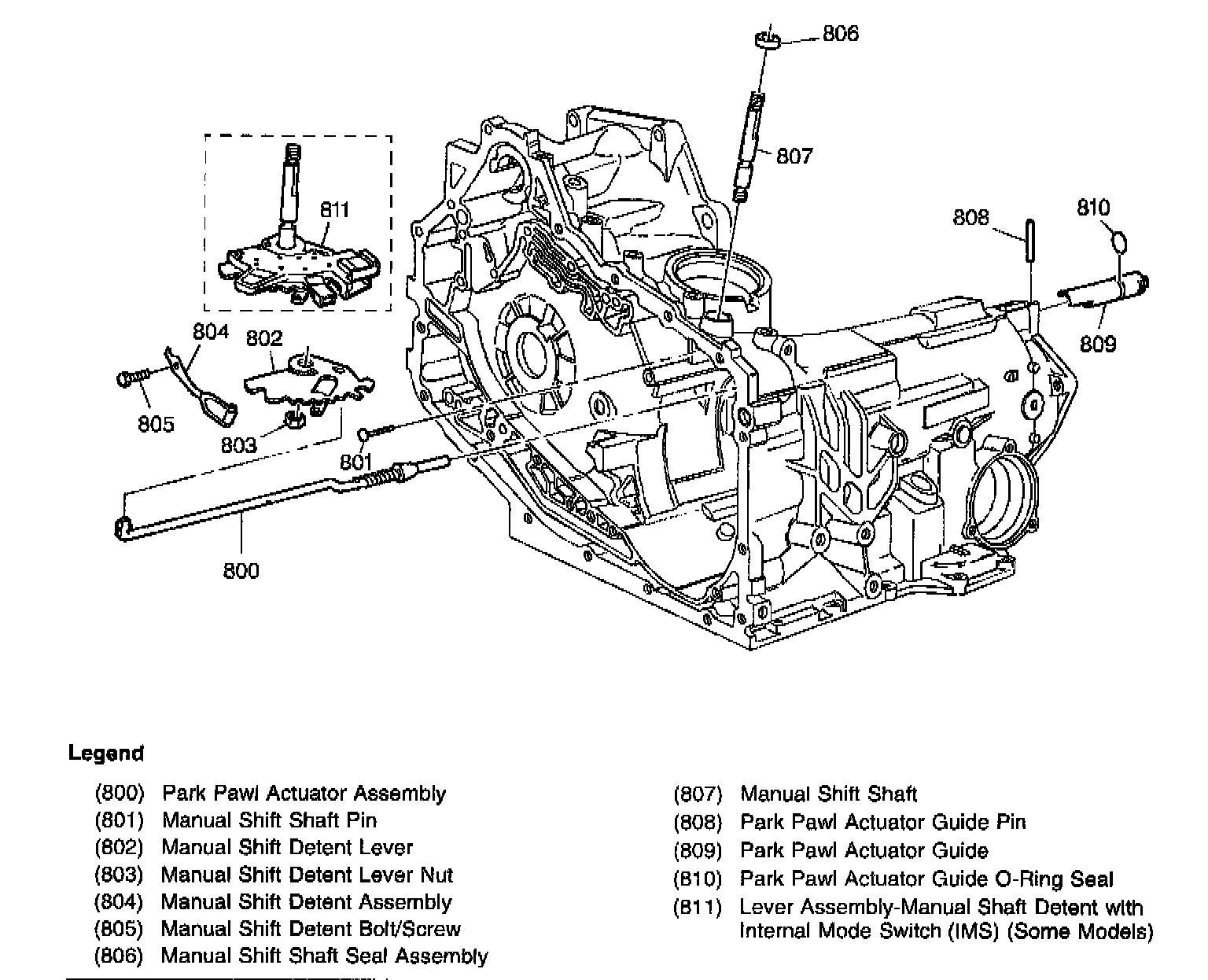 806

807

811

808

810

809

804

802

805

803

801

800

Legend

(800) Park Pawl Actuator Assembly
(801) Manual Shift Shaft Pin
(802) Manual Shift Detent Lever
(803) Manual Shift Detent Lever Nut
(804) Manual Shift Detent Assembly
(805) Manual Shift Detent Bolt/Screw
(806) Manual Shift Shaft Seal Assembly

(807) Manual Shift Shaft
(808) Park Pawl Actuator Guide Pin
(809) Park Pawl Actuator Guide
(810) Park Pawl Actuator Guide O-Ring Seal
(811) Lever Assembly-Manual Shaft Detent with Internal Mode Switch (IMS) (Some Models)