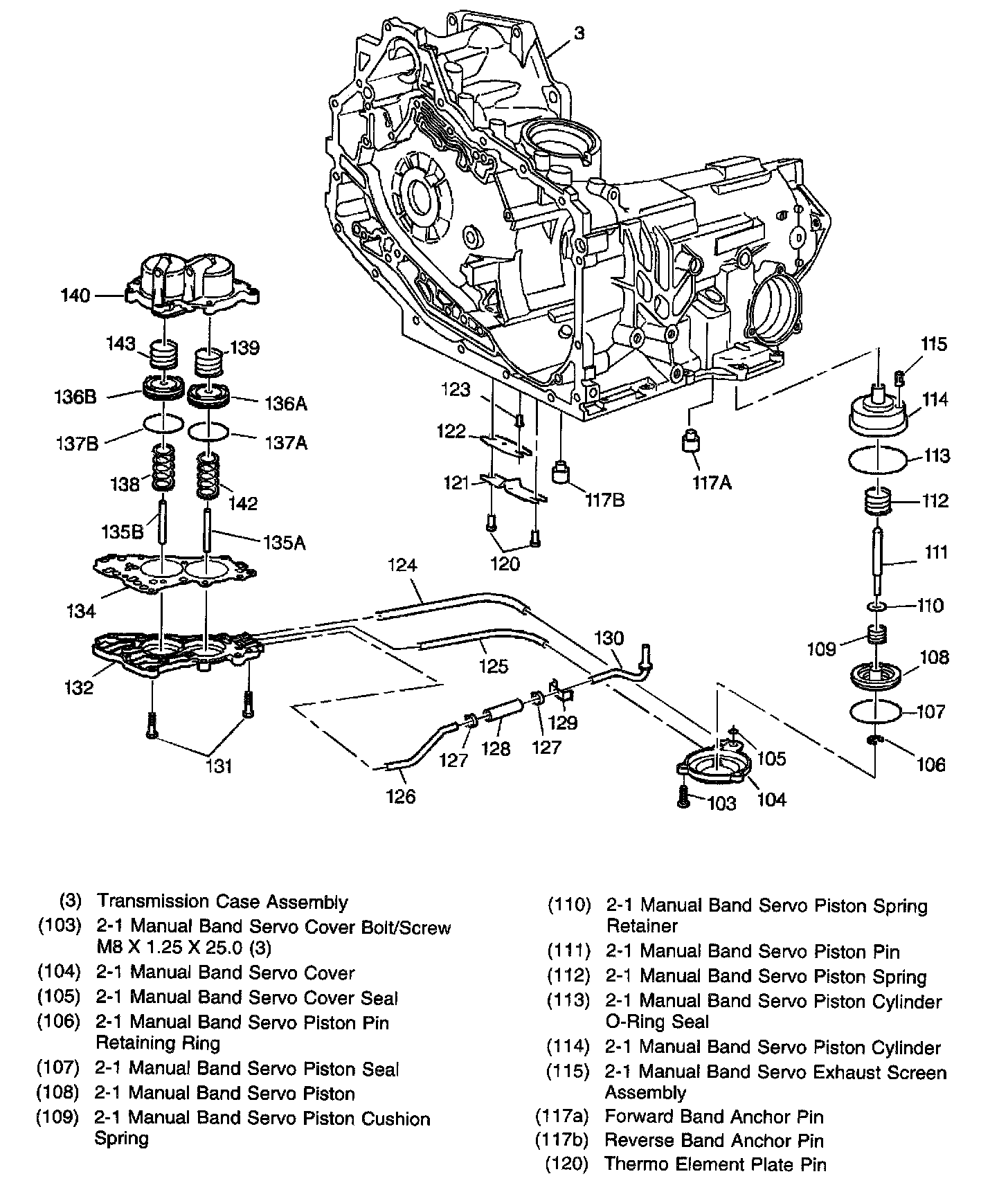 3
140
143
139
136B
136A
137B
137A
138
142
135B
135A
134
132
131
123
122
121
120
117B
117A
115
114
113
112
111
110
109
108
107
106
124
125
130
129
127
128
127
126
105
104
103

(3) Transmission Case Assembly
(103) 2-1 Manual Band Servo Cover Bolt/Screw M8 X 1.25 X 25.0 (3)
(104) 2-1 Manual Band Servo Cover
(105) 2-1 Manual Band Servo Cover Seal
(106) 2-1 Manual Band Servo Piston Pin Retaining Ring
(107) 2-1 Manual Band Servo Piston Seal
(108) 2-1 Manual Band Servo Piston
(109) 2-1 Manual Band Servo Piston Cushion Spring

(110) 2-1 Manual Band Servo Piston Spring Retainer
(111) 2-1 Manual Band Servo Piston Pin
(112) 2-1 Manual Band Servo Piston Spring
(113) 2-1 Manual Band Servo Piston Cylinder O-Ring Seal
(114) 2-1 Manual Band Servo Piston Cylinder
(115) 2-1 Manual Band Servo Exhaust Screen Assembly
(117a) Forward Band Anchor Pin
(117b) Reverse Band Anchor Pin
(120) Thermo Element Plate Pin