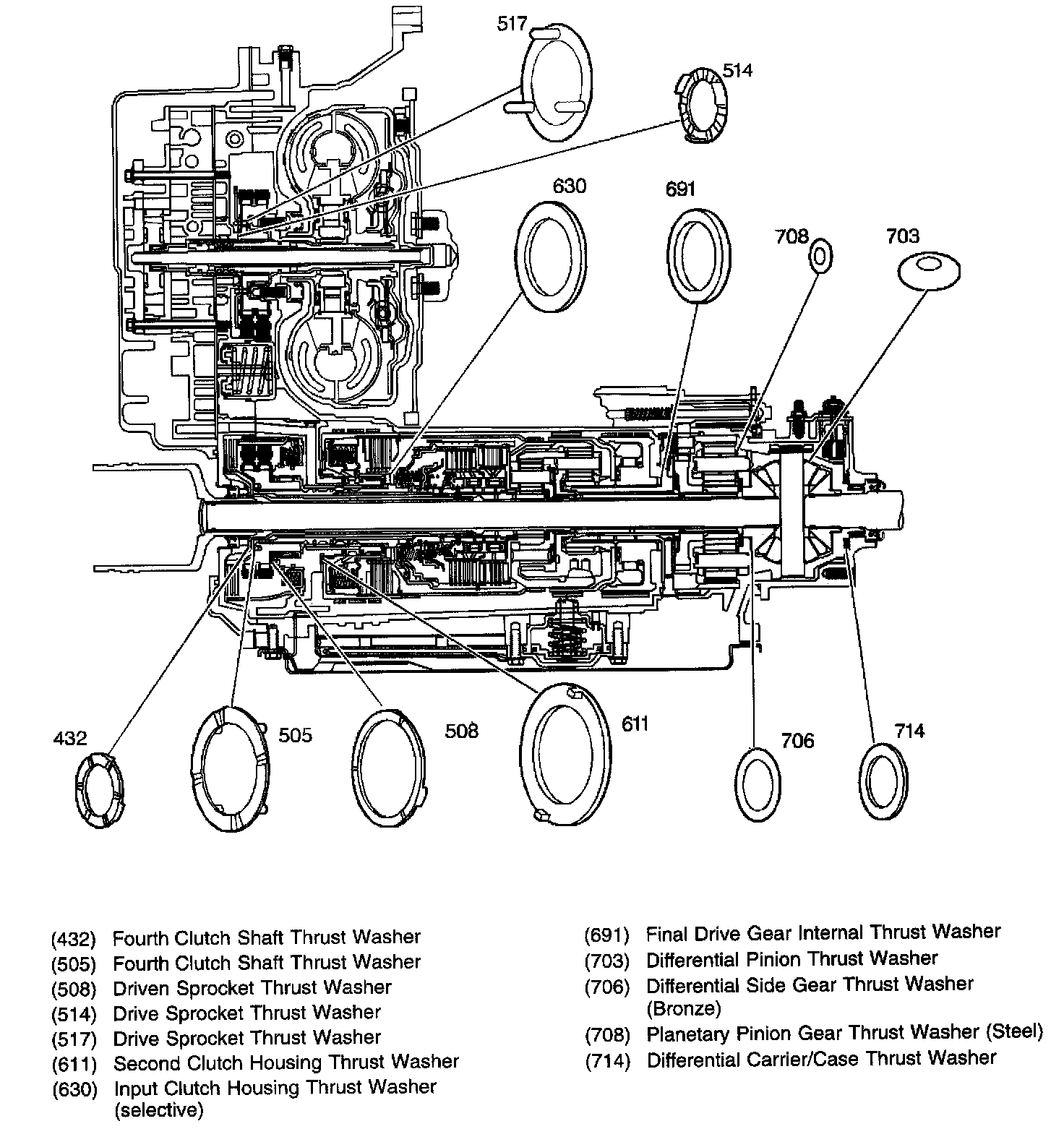 517
514
630
691
708
703
432
505
508
611
706
714

(432) Fourth Clutch Shaft Thrust Washer
(505) Fourth Clutch Shaft Thrust Washer
(508) Driven Sprocket Thrust Washer
(514) Drive Sprocket Thrust Washer
(517) Drive Sprocket Thrust Washer
(611) Second Clutch Housing Thrust Washer
(630) Input Clutch Housing Thrust Washer (selective)

(691) Final Drive Gear Internal Thrust Washer
(703) Differential Pinion Thrust Washer
(706) Differential Side Gear Thrust Washer (Bronze)
(708) Planetary Pinion Gear Thrust Washer (Steel)
(714) Differential Carrier/Case Thrust Washer