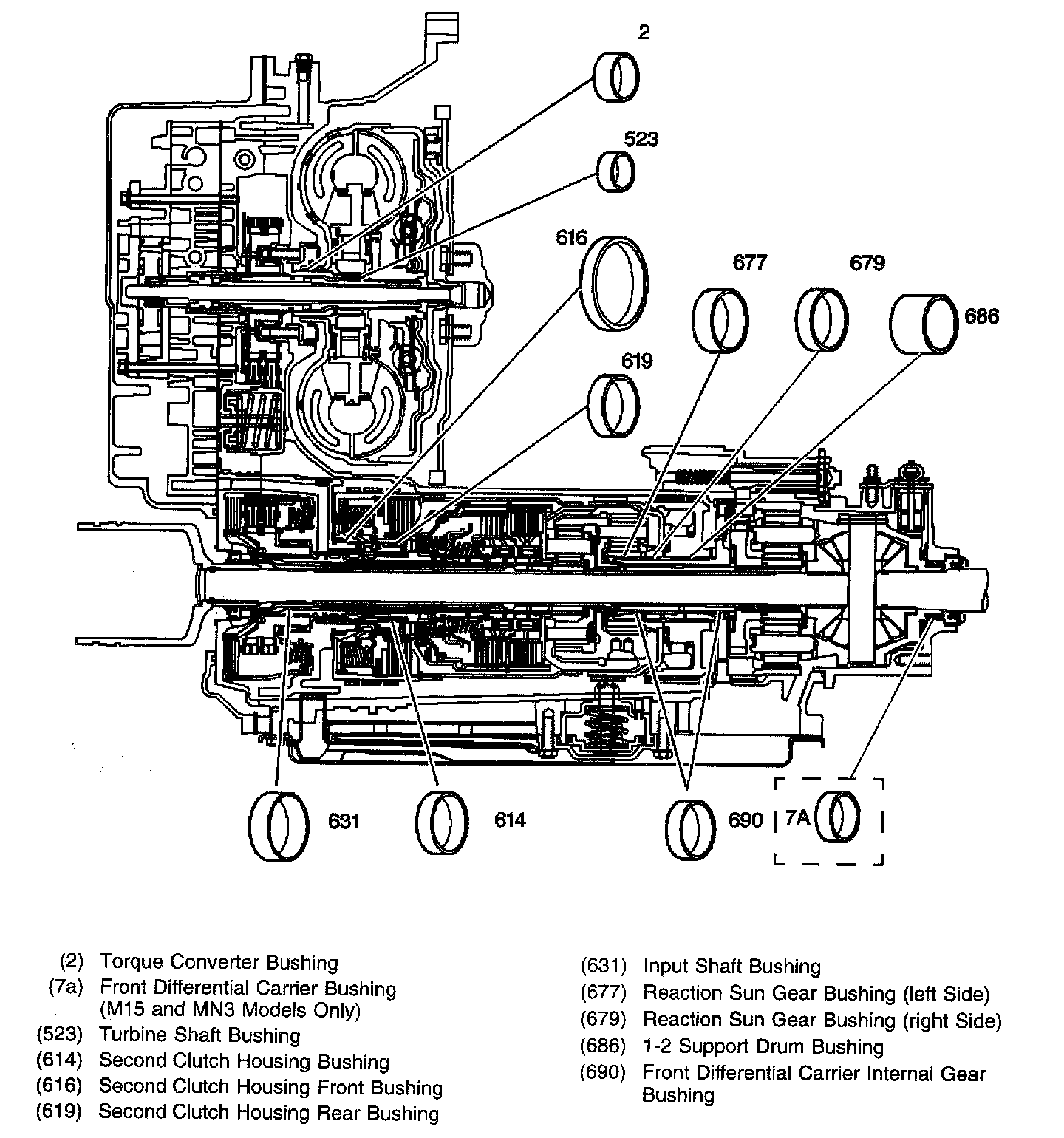 2

523

616

677

679

686

619

631

614

690

7A

(2) Torque Converter Bushing
(7a) Front Differential Carrier Bushing (M15 and MN3 Models Only)
(523) Turbine Shaft Bushing
(614) Second Clutch Housing Bushing
(616) Second Clutch Housing Front Bushing
(619) Second Clutch Housing Rear Bushing

(631) Input Shaft Bushing
(677) Reaction Sun Gear Bushing (left Side)
(679) Reaction Sun Gear Bushing (right Side)
(686) 1-2 Support Drum Bushing
(690) Front Differential Carrier Internal Gear Bushing