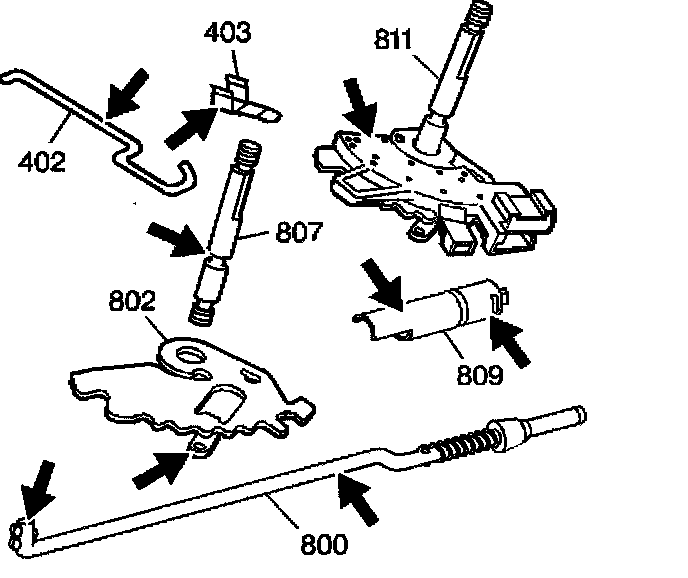 403
811
402
807
802
809
800