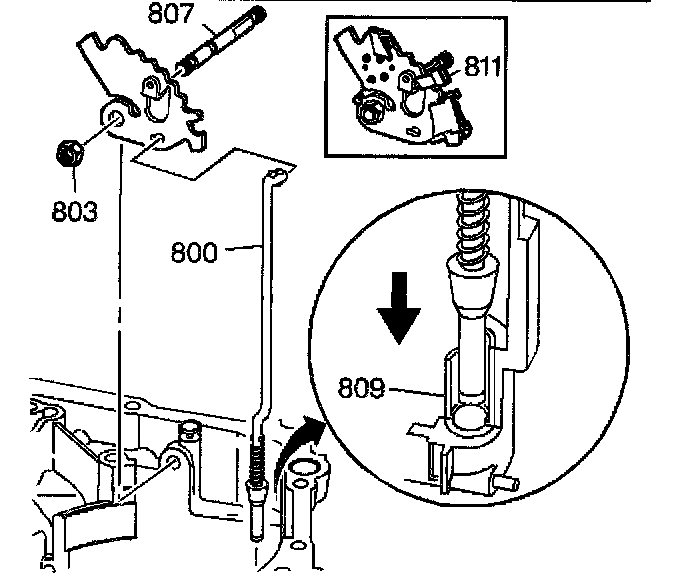 807

811

803

800

809