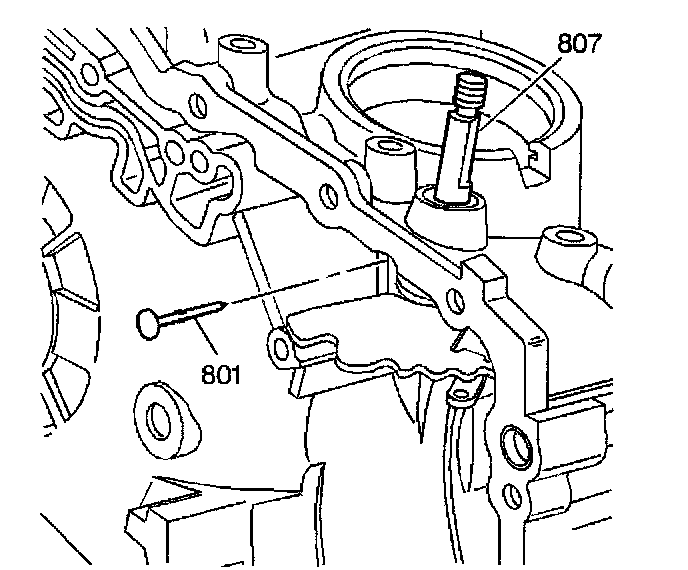 807
801