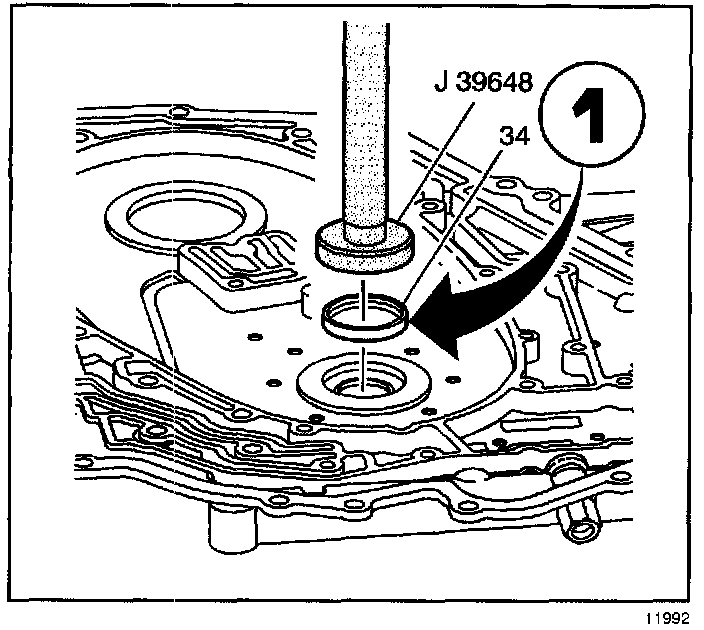 J 39648
34
1
11992