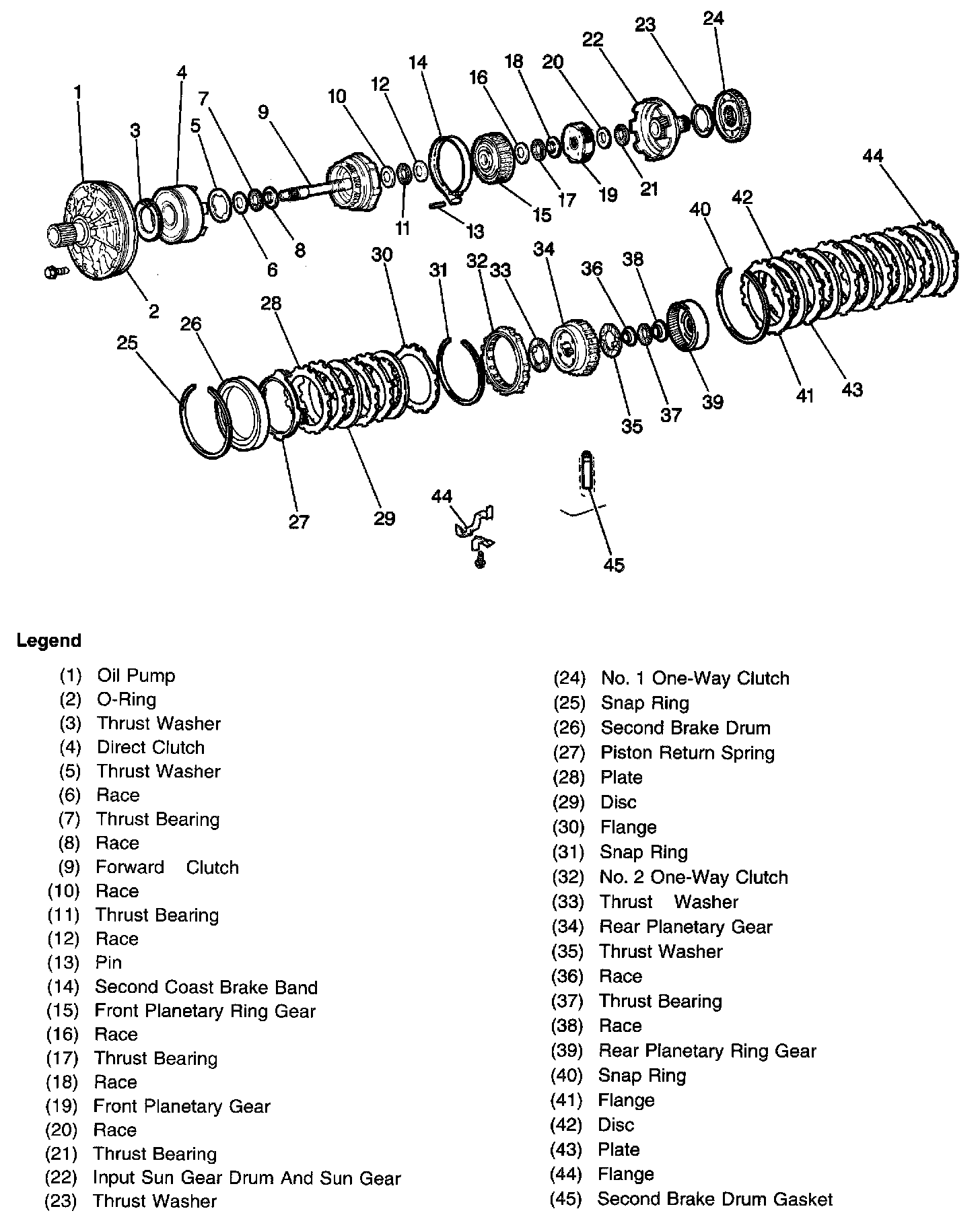 1 2 3 4 5 6 7 8 9 10 11 12 13 14 15 16 17 18 19 20 21 22 23 24 25 26 27 28 29 30 31 32 33 34 35 36 37 38 39 40 41 42 43 44 44 45

Legend

(1) Oil Pump
(2) O-Ring
(3) Thrust Washer
(4) Direct Clutch
(5) Thrust Washer
(6) Race
(7) Thrust Bearing
(8) Race
(9) Forward Clutch
(10) Race
(11) Thrust Bearing
(12) Race
(13) Pin
(14) Second Coast Brake Band
(15) Front Planetary Ring Gear
(16) Race
(17) Thrust Bearing
(18) Race
(19) Front Planetary Gear
(20) Race
(21) Thrust Bearing
(22) Input Sun Gear Drum And Sun Gear
(23) Thrust Washer

(24) No. 1 One-Way Clutch
(25) Snap Ring
(26) Second Brake Drum
(27) Piston Return Spring
(28) Plate
(29) Disc
(30) Flange
(31) Snap Ring
(32) No. 2 One-Way Clutch
(33) Thrust Washer
(34) Rear Planetary Gear
(35) Thrust Washer
(36) Race
(37) Thrust Bearing
(38) Race
(39) Rear Planetary Ring Gear
(40) Snap Ring
(41) Flange
(42) Disc
(43) Plate
(44) Flange
(45) Second Brake Drum Gasket