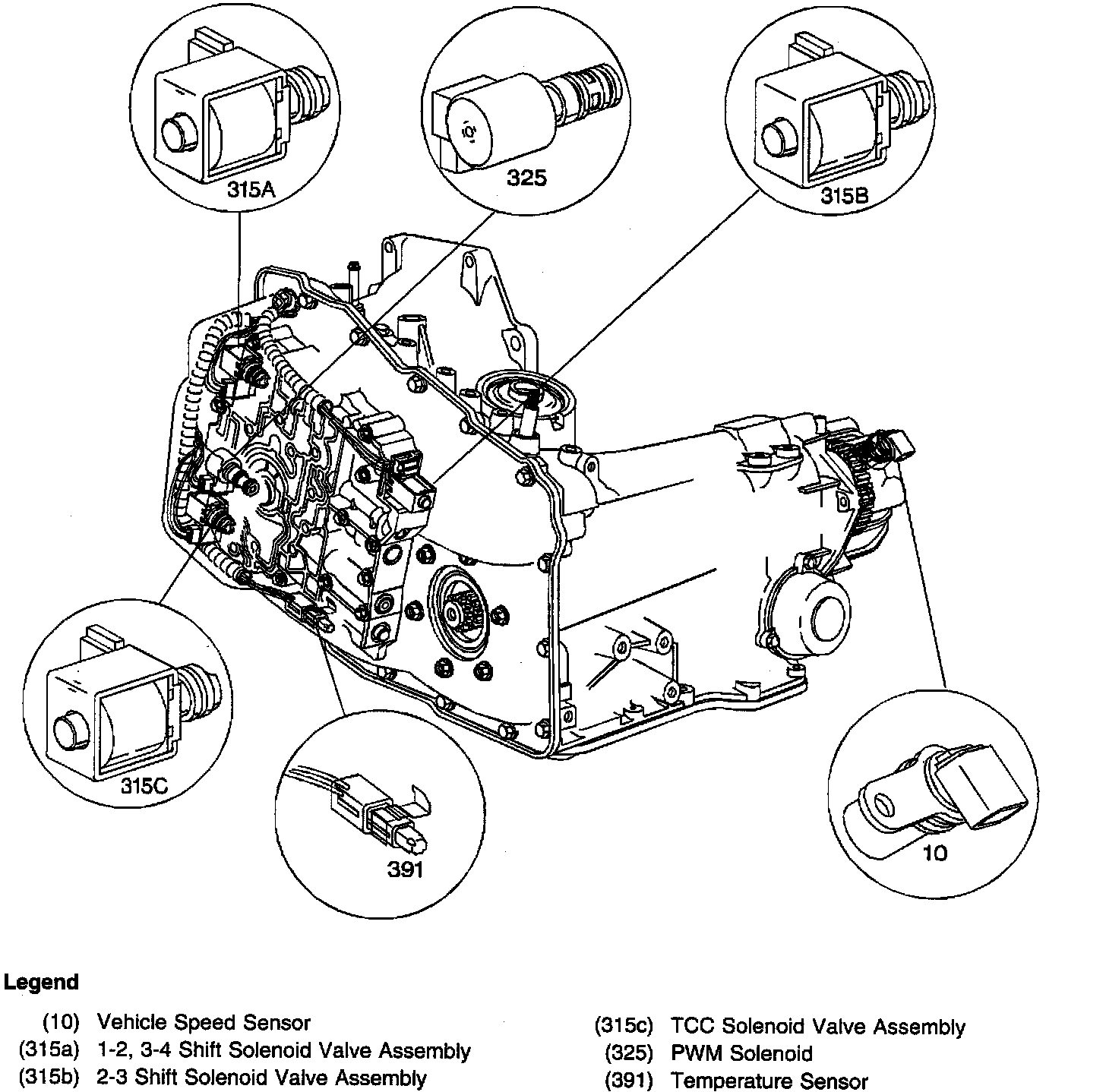 315A

325

315B

315C

391

10

Legend

(10) Vehicle Speed Sensor
(315a) 1-2, 3-4 Shift Solenoid Valve Assembly
(315b) 2-3 Shift Solenoid Valve Assembly

(315c) TCC Solenoid Valve Assembly
(325) PWM Solenoid
(391) Temperature Sensor