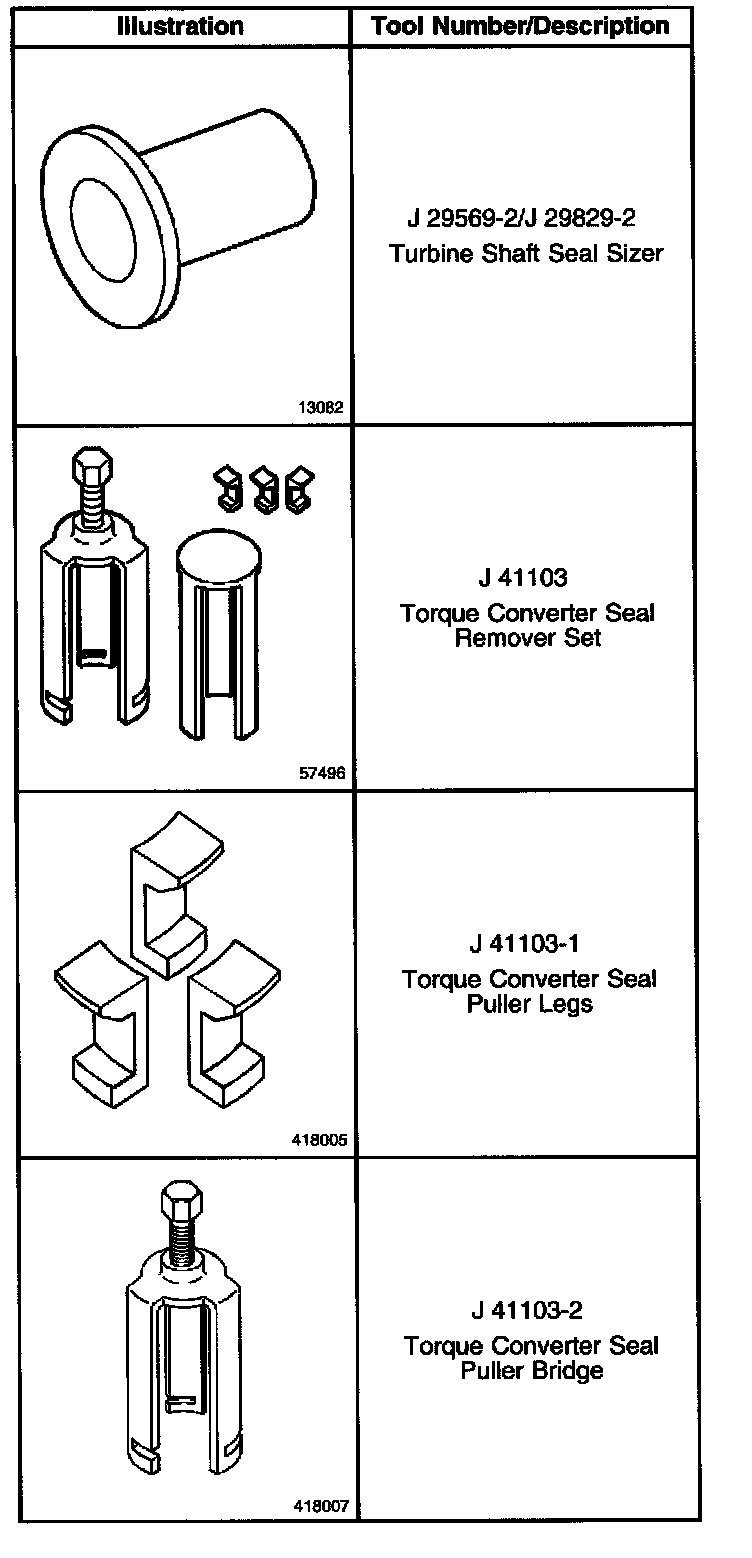 | Illustration | Tool Number/Description |
|---|---|
| 13082 | J 29569-2/J 29829-2 Turbine Shaft Seal Sizer |
| 57496 | J 41103 Torque Converter Seal Remover Set |
| 418005 | J 41103-1 Torque Converter Seal Puller Legs |
| 418007 | J 41103-2 Torque Converter Seal Puller Bridge |