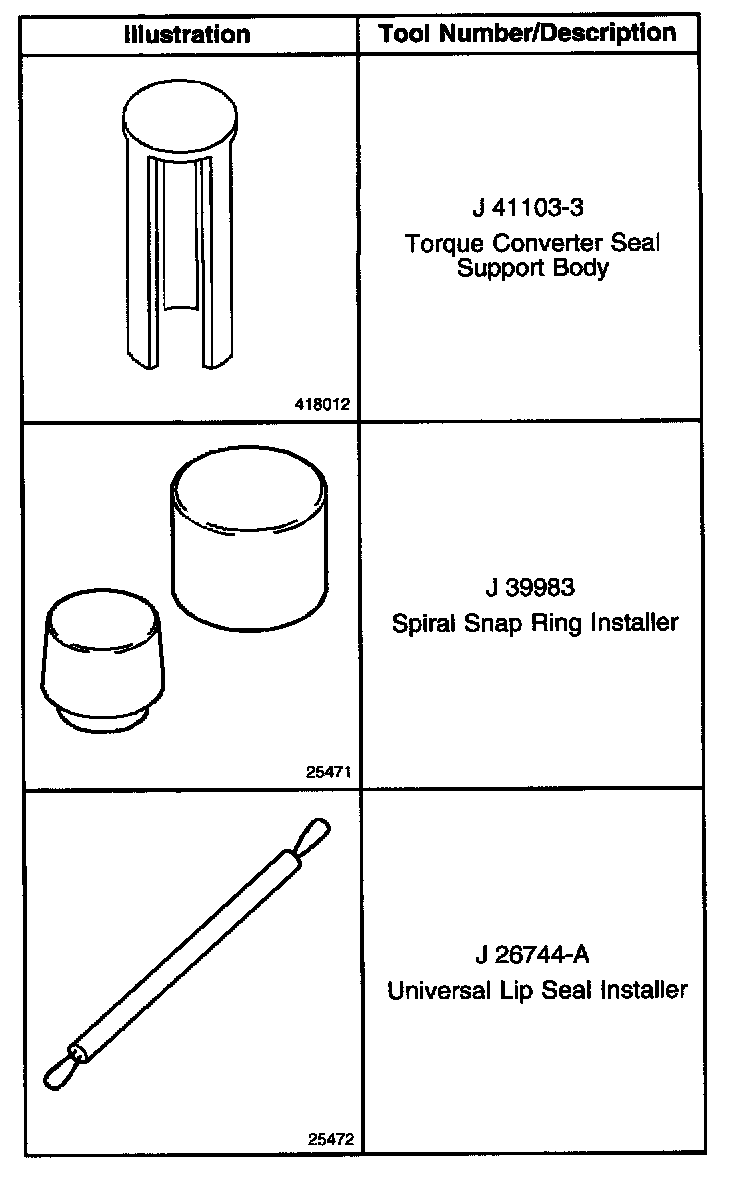 | Illustration | Tool Number/Description |
|---|---|
| 418012 | J 41103-3 Torque Converter Seal Support Body |
| 25471 | J 39983 Spiral Snap Ring Installer |
| 25472 | J 26744-A Universal Lip Seal Installer |