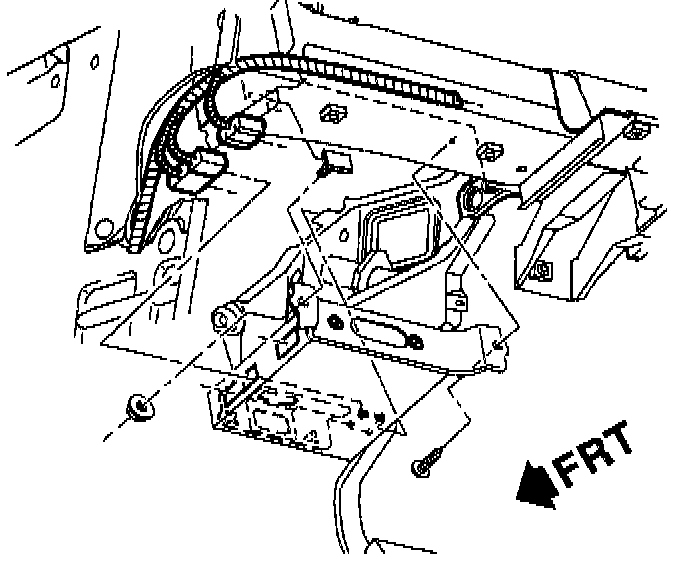 FRT