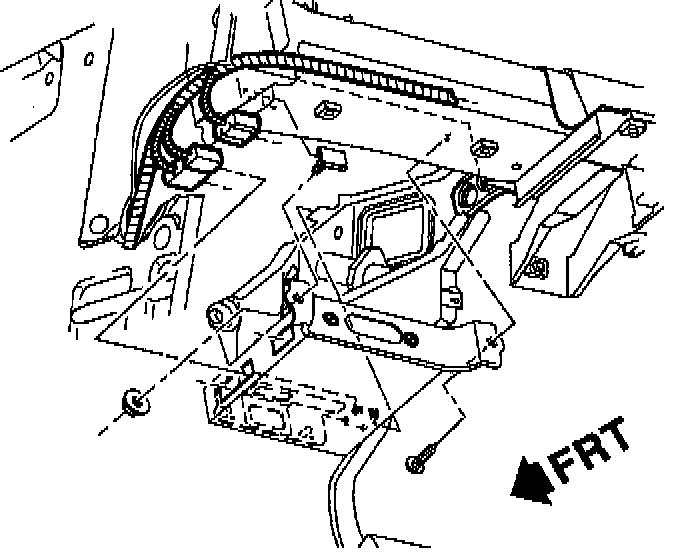 FRT