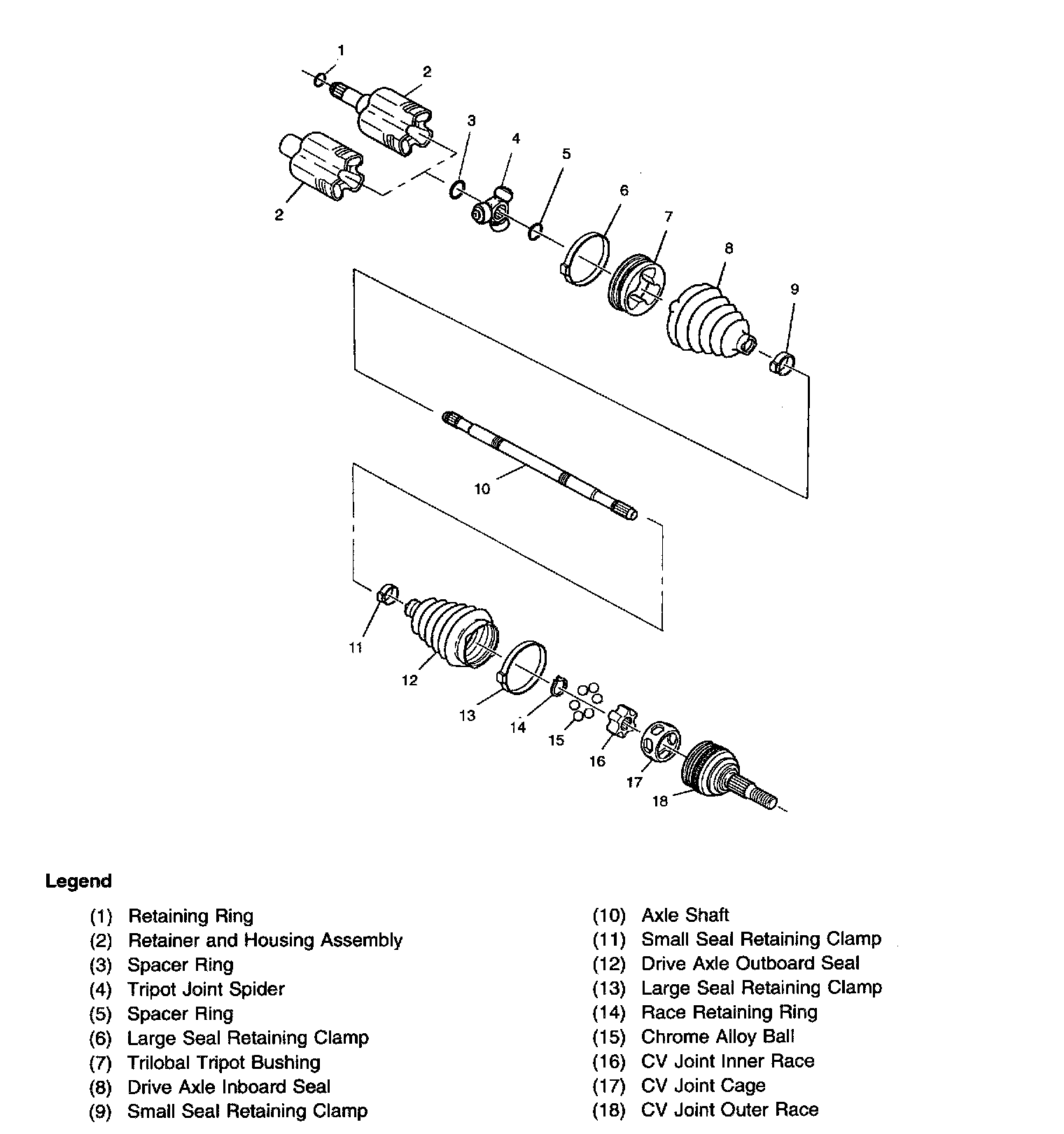 1
2
2
3
4
5
6
7
8
9
10
11
12
13
14
15
16
17
18

Legend

(1) Retaining Ring
(2) Retainer and Housing Assembly
(3) Spacer Ring
(4) Tripot Joint Spider
(5) Spacer Ring
(6) Large Seal Retaining Clamp
(7) Trilobal Tripot Bushing
(8) Drive Axle Inboard Seal
(9) Small Seal Retaining Clamp

(10) Axle Shaft
(11) Small Seal Retaining Clamp
(12) Drive Axle Outboard Seal
(13) Large Seal Retaining Clamp
(14) Race Retaining Ring
(15) Chrome Alloy Ball
(16) CV Joint Inner Race
(17) CV Joint Cage
(18) CV Joint Outer Race