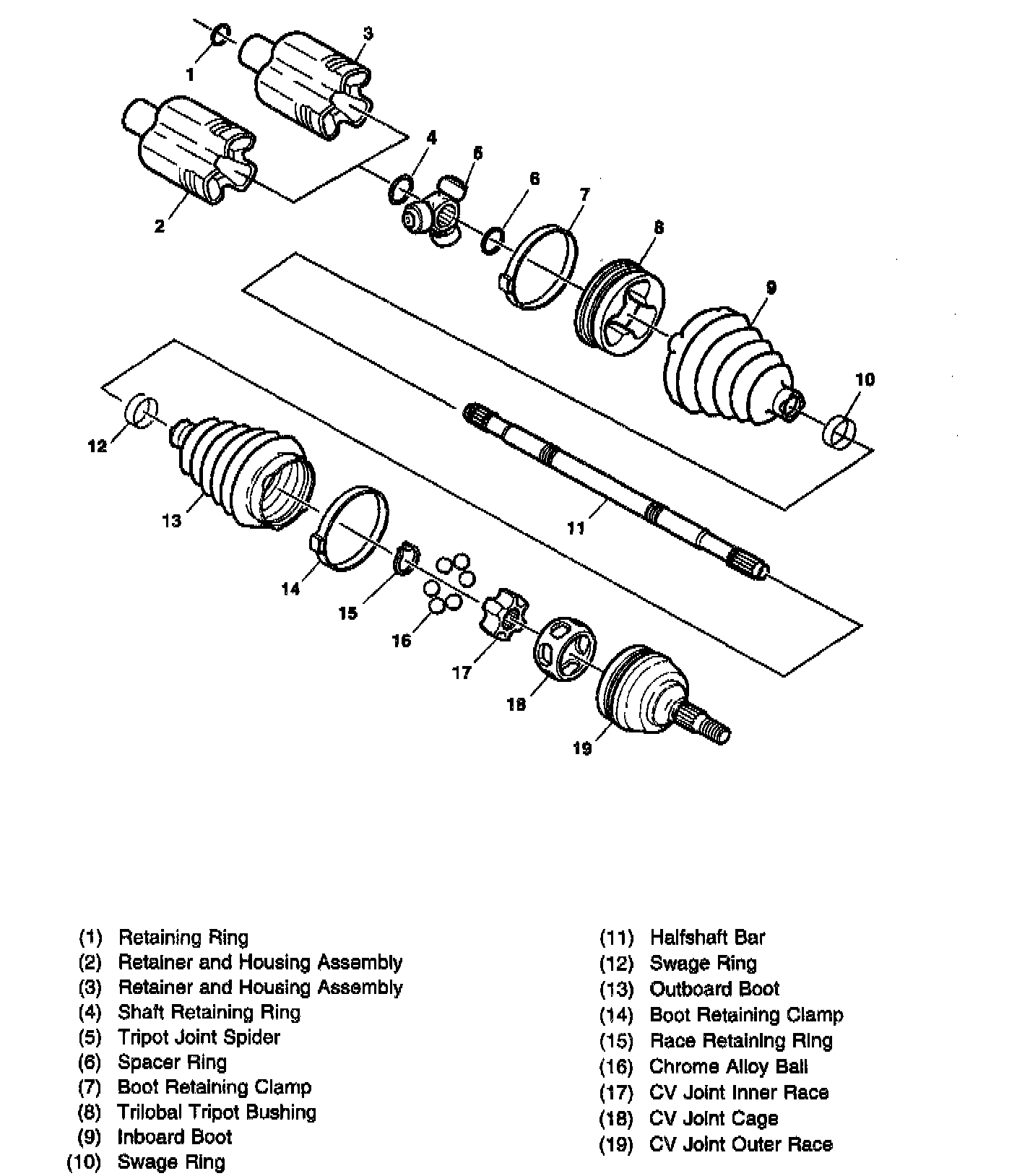 1
3
2
4
5
6
7
8
9
10
12
13
11
14
15
16
17
18
19

(1) Retaining Ring
(2) Retainer and Housing Assembly
(3) Retainer and Housing Assembly
(4) Shaft Retaining Ring
(5) Tripot Joint Spider
(6) Spacer Ring
(7) Boot Retaining Clamp
(8) Trilobal Tripot Bushing
(9) Inboard Boot
(10) Swage Ring

(11) Halfshaft Bar
(12) Swage Ring
(13) Outboard Boot
(14) Boot Retaining Clamp
(15) Race Retaining Ring
(16) Chrome Alloy Ball
(17) CV Joint Inner Race
(18) CV Joint Cage
(19) CV Joint Outer Race