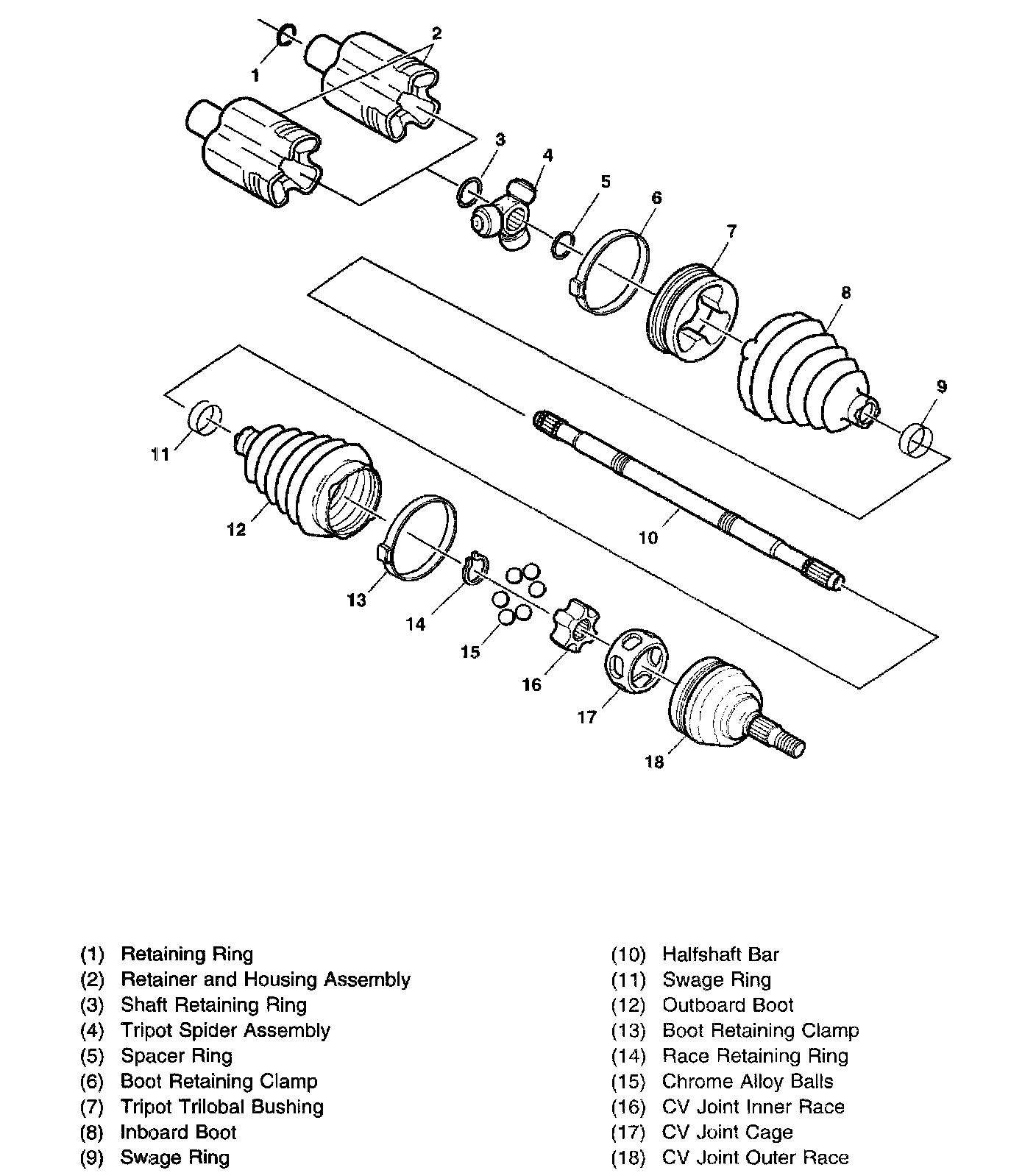 1
2
3
4
5
6
7
8
9
10
11
12
13
14
15
16
17
18

(1) Retaining Ring
(2) Retainer and Housing Assembly
(3) Shaft Retaining Ring
(4) Tripot Spider Assembly
(5) Spacer Ring
(6) Boot Retaining Clamp
(7) Tripot Trilobal Bushing
(8) Inboard Boot
(9) Swage Ring

(10) Halfshaft Bar
(11) Swage Ring
(12) Outboard Boot
(13) Boot Retaining Clamp
(14) Race Retaining Ring
(15) Chrome Alloy Balls
(16) CV Joint Inner Race
(17) CV Joint Cage
(18) CV Joint Outer Race