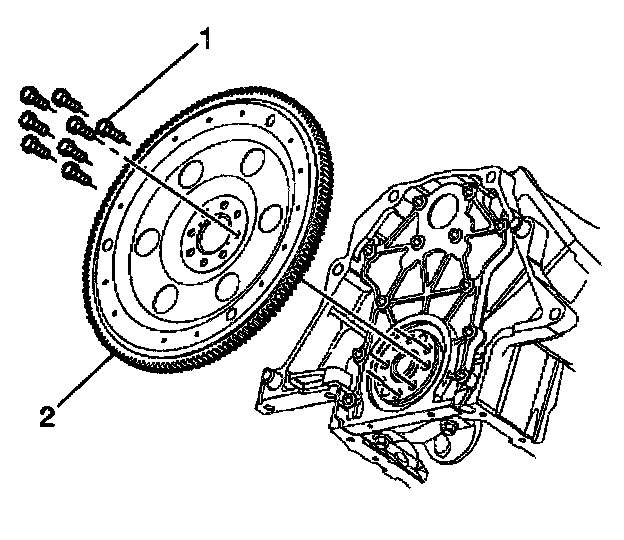 1

2