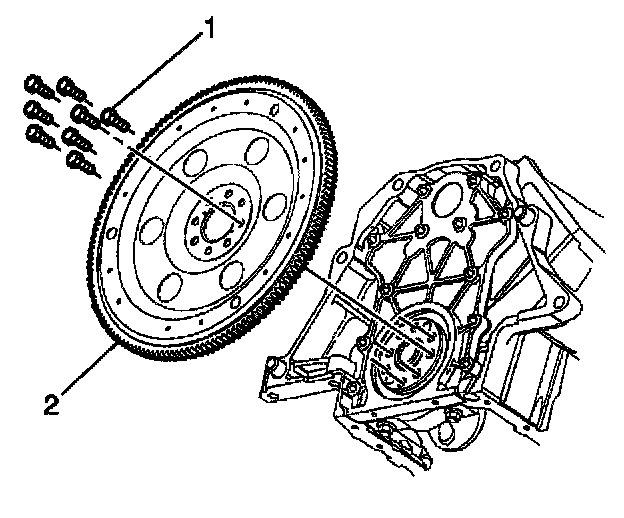 1
2