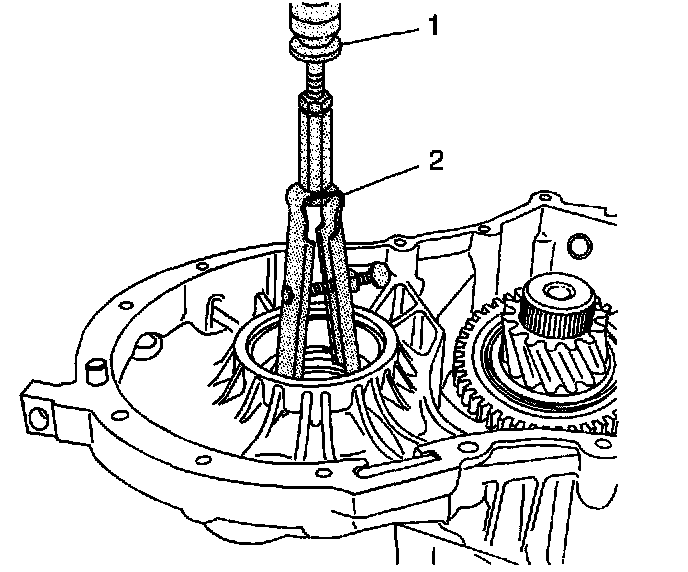 1

2