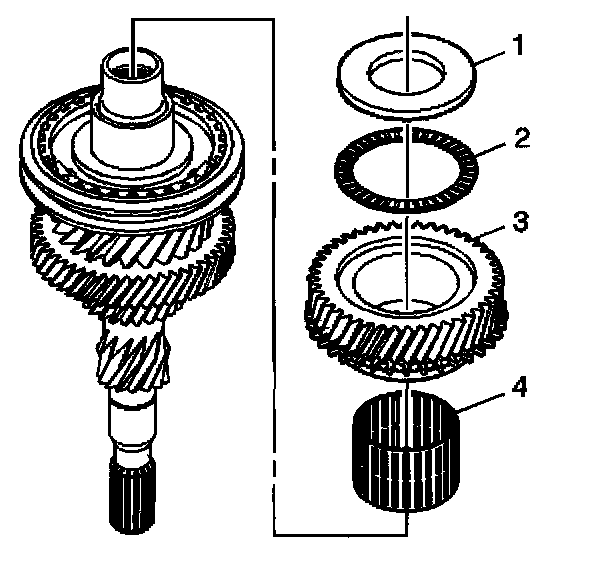 1
2
3
4