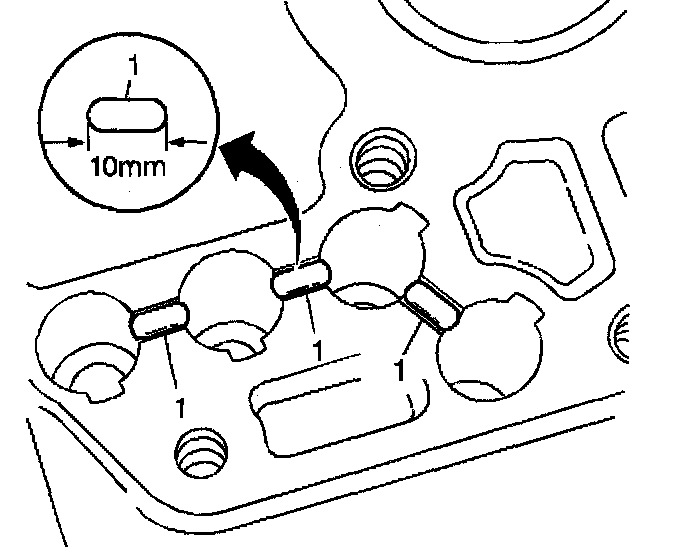 1
10mm
1
1
1