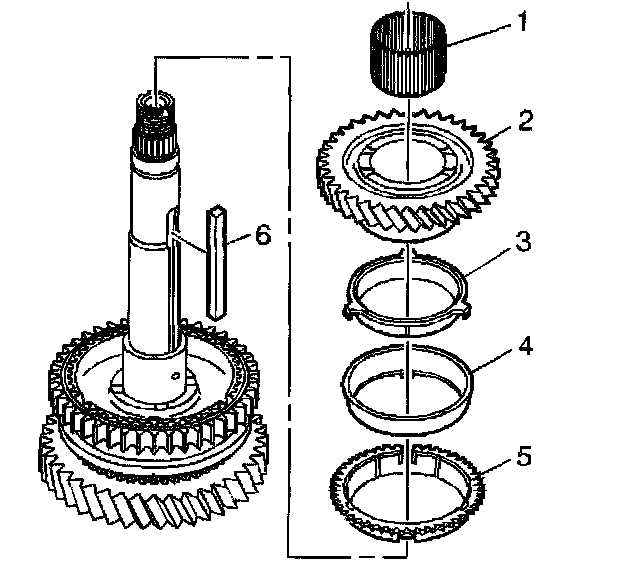 1
2
6
3
4
5