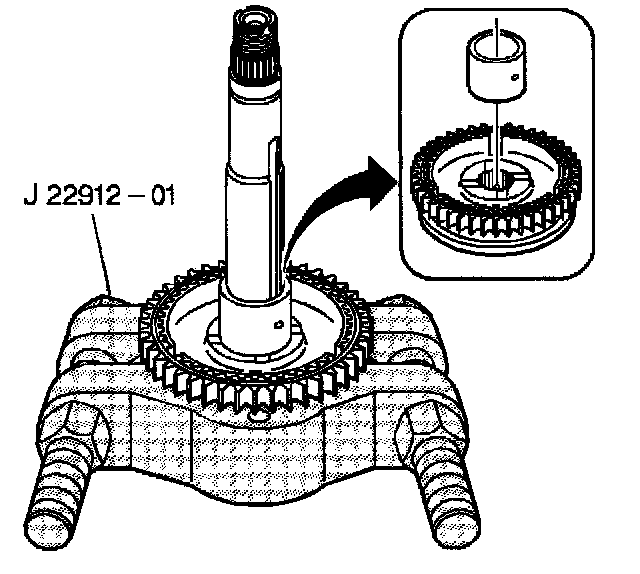 J 22912 – 01