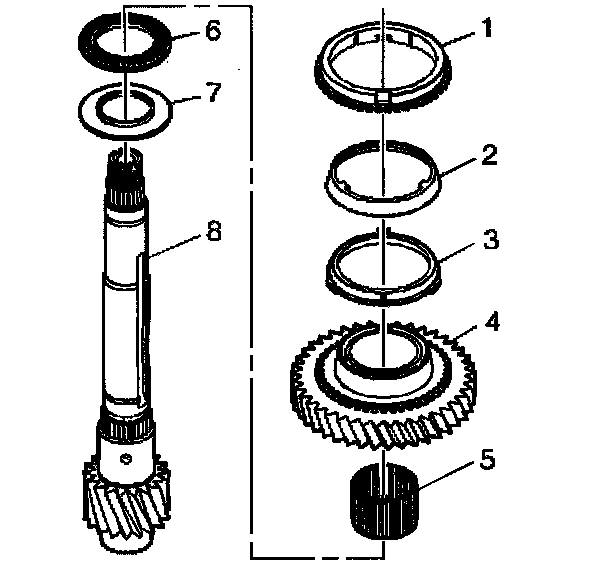 6
7
8
1
2
3
4
5