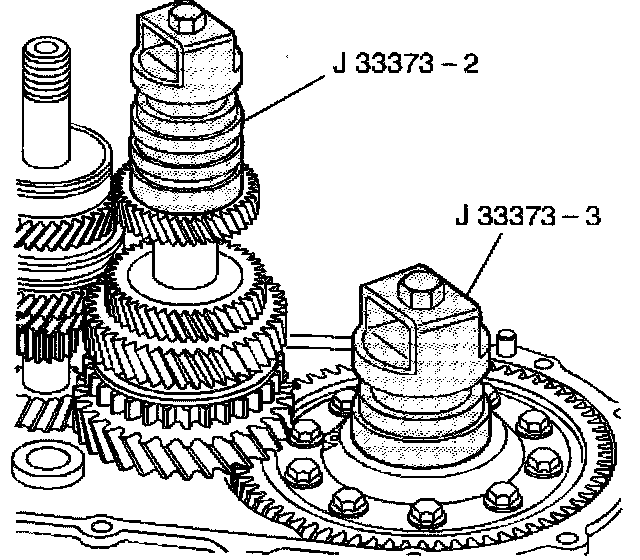 J 33373 – 2

J 33373 – 3