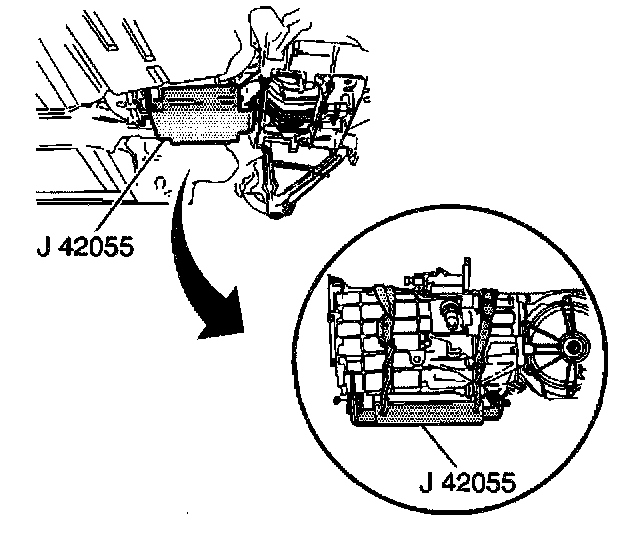 J 42055

J 42055