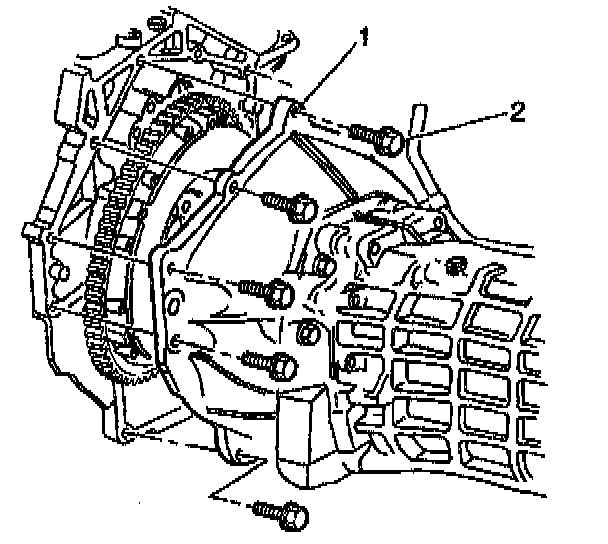 1
2