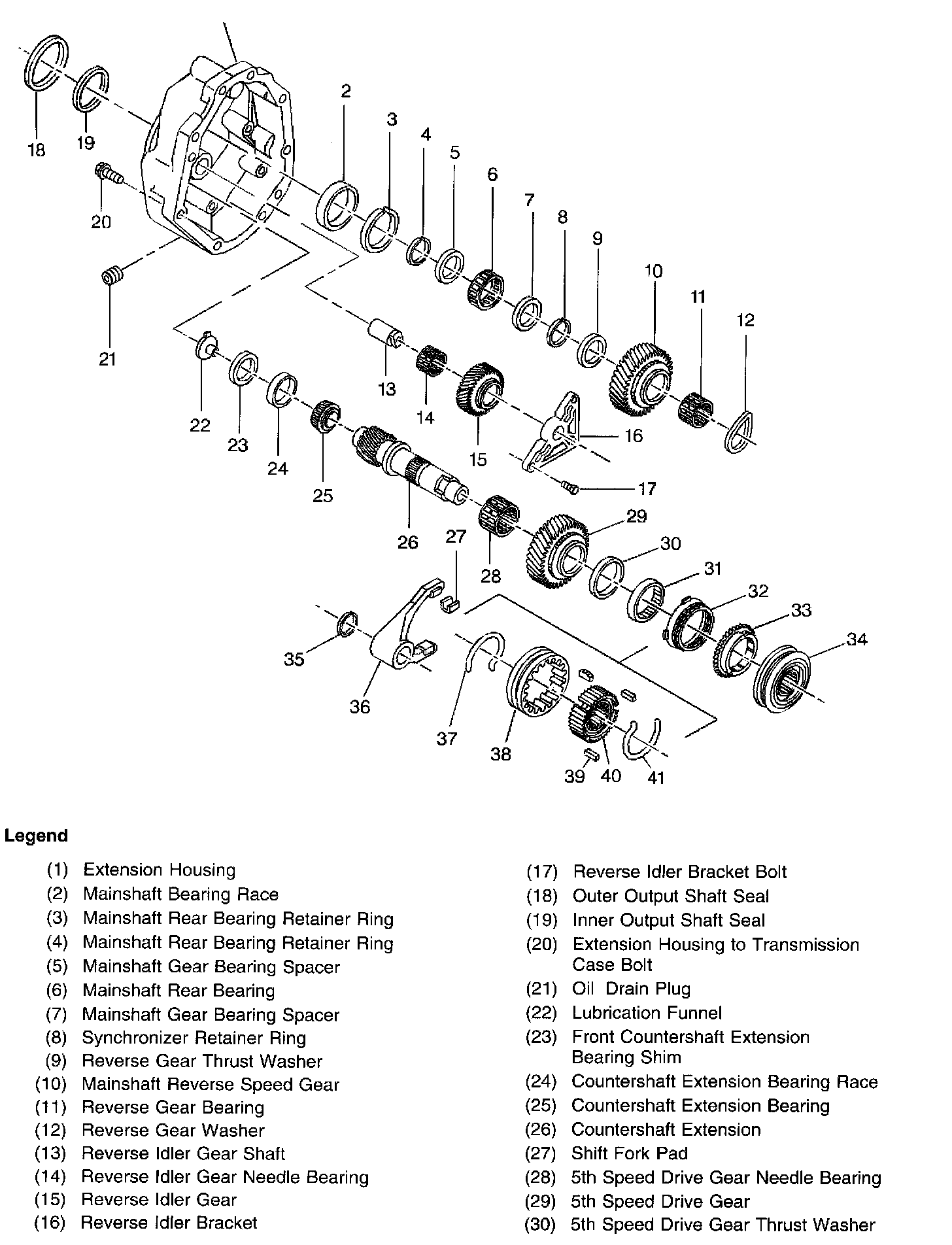 18 19 20 21 2 3 4 5 6 7 8 9 10 11 12 13 14 15 16 17 22 23 24 25 26 27 28 29 30 31 32 33 34 35 36 37 38 39 40 41

Legend

(1) Extension Housing
(2) Mainshaft Bearing Race
(3) Mainshaft Rear Bearing Retainer Ring
(4) Mainshaft Rear Bearing Retainer Ring
(5) Mainshaft Gear Bearing Spacer
(6) Mainshaft Rear Bearing
(7) Mainshaft Gear Bearing Spacer
(8) Synchronizer Retainer Ring
(9) Reverse Gear Thrust Washer
(10) Mainshaft Reverse Speed Gear
(11) Reverse Gear Bearing
(12) Reverse Gear Washer
(13) Reverse Idler Gear Shaft
(14) Reverse Idler Gear Needle Bearing
(15) Reverse Idler Gear
(16) Reverse Idler Bracket

(17) Reverse Idler Bracket Bolt
(18) Outer Output Shaft Seal
(19) Inner Output Shaft Seal
(20) Extension Housing to Transmission Case Bolt
(21) Oil Drain Plug
(22) Lubrication Funnel
(23) Front Countershaft Extension Bearing Shim
(24) Countershaft Extension Bearing Race
(25) Countershaft Extension Bearing
(26) Countershaft Extension
(27) Shift Fork Pad
(28) 5th Speed Drive Gear Needle Bearing
(29) 5th Speed Drive Gear
(30) 5th Speed Drive Gear Thrust Washer