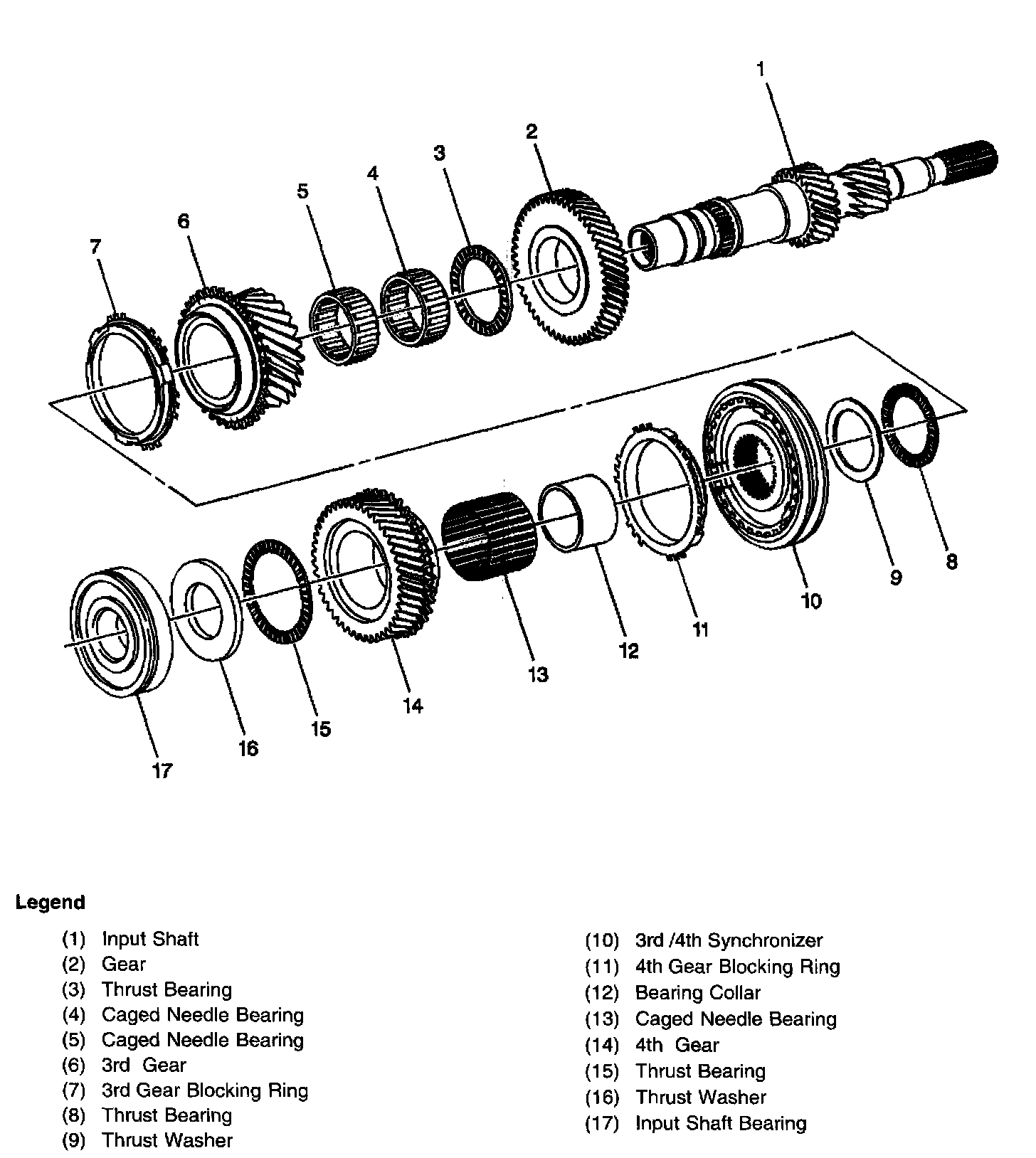 1
2
3
4
5
6
7
8
9
10
11
12
13
14
15
16
17

Legend

(1) Input Shaft
(2) Gear
(3) Thrust Bearing
(4) Caged Needle Bearing
(5) Caged Needle Bearing
(6) 3rd Gear
(7) 3rd Gear Blocking Ring
(8) Thrust Bearing
(9) Thrust Washer

(10) 3rd /4th Synchronizer
(11) 4th Gear Blocking Ring
(12) Bearing Collar
(13) Caged Needle Bearing
(14) 4th Gear
(15) Thrust Bearing
(16) Thrust Washer
(17) Input Shaft Bearing