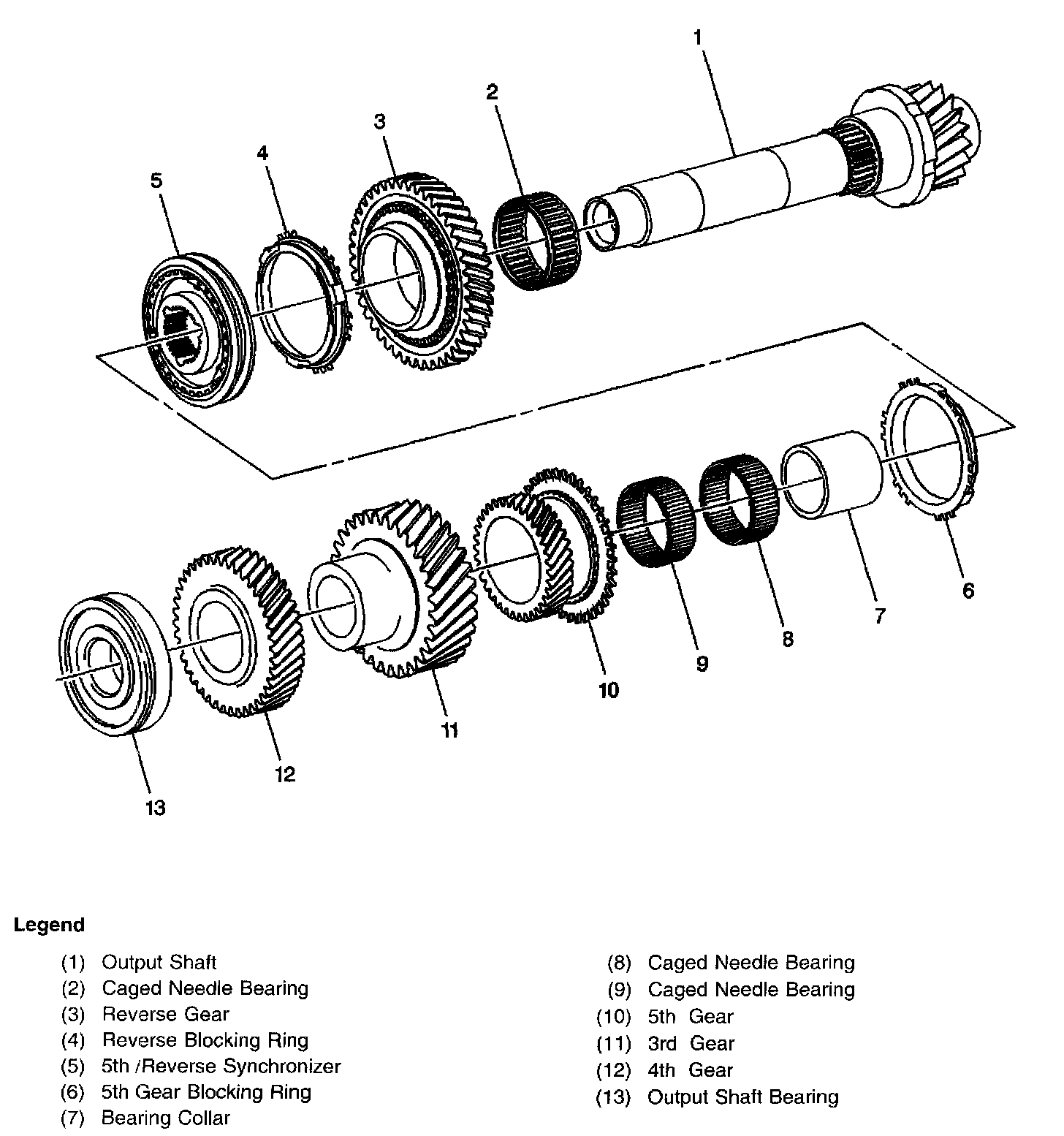 1
2
3
4
5
6
7
8
9
10
11
12
13

Legend

(1) Output Shaft
(2) Caged Needle Bearing
(3) Reverse Gear
(4) Reverse Blocking Ring
(5) 5th /Reverse Synchronizer
(6) 5th Gear Blocking Ring
(7) Bearing Collar

(8) Caged Needle Bearing
(9) Caged Needle Bearing
(10) 5th Gear
(11) 3rd Gear
(12) 4th Gear
(13) Output Shaft Bearing