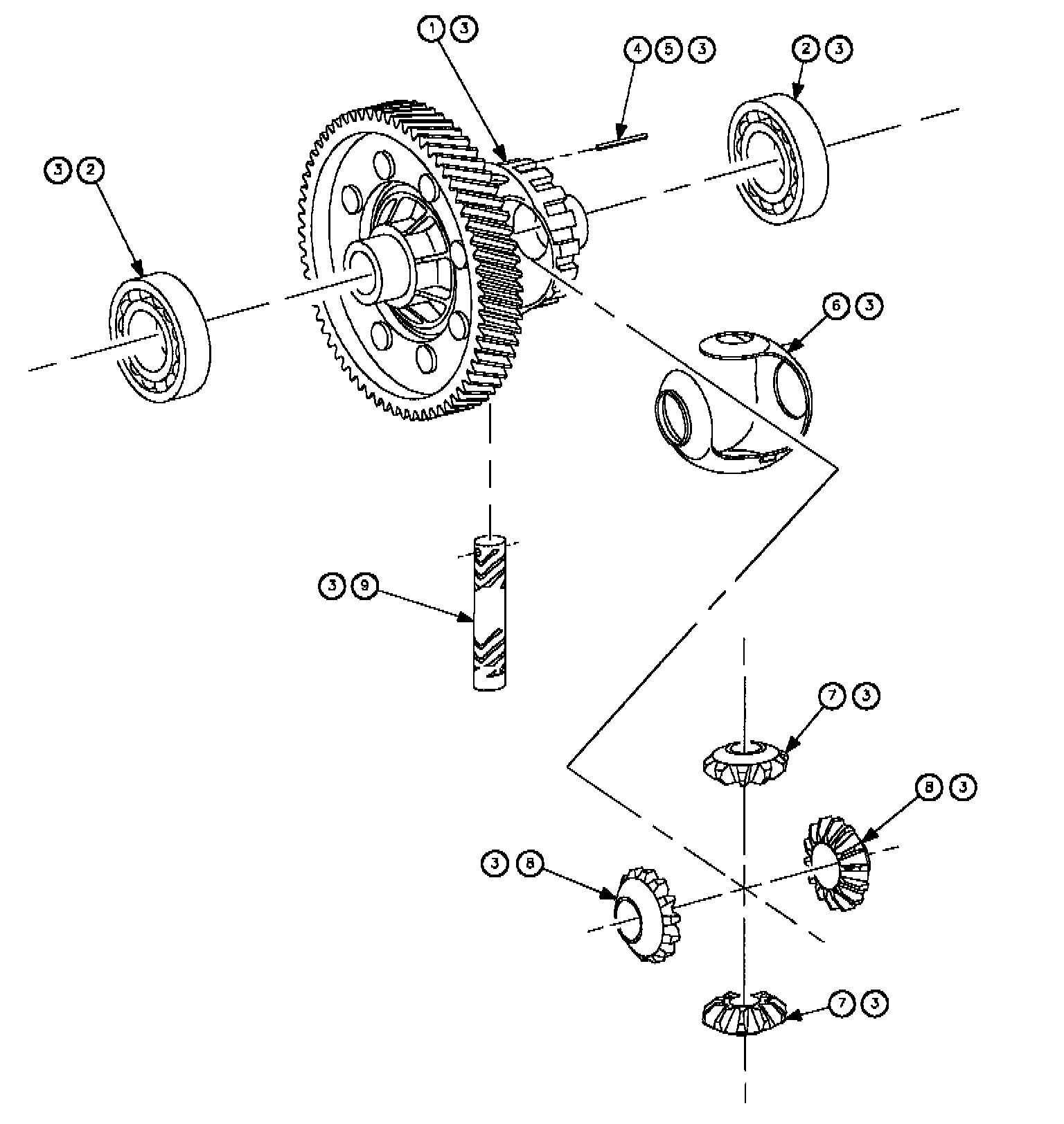 1 3

4 5 3

2 3

3 2

6 3

3 9

7 3

8 3

3 8

7 3