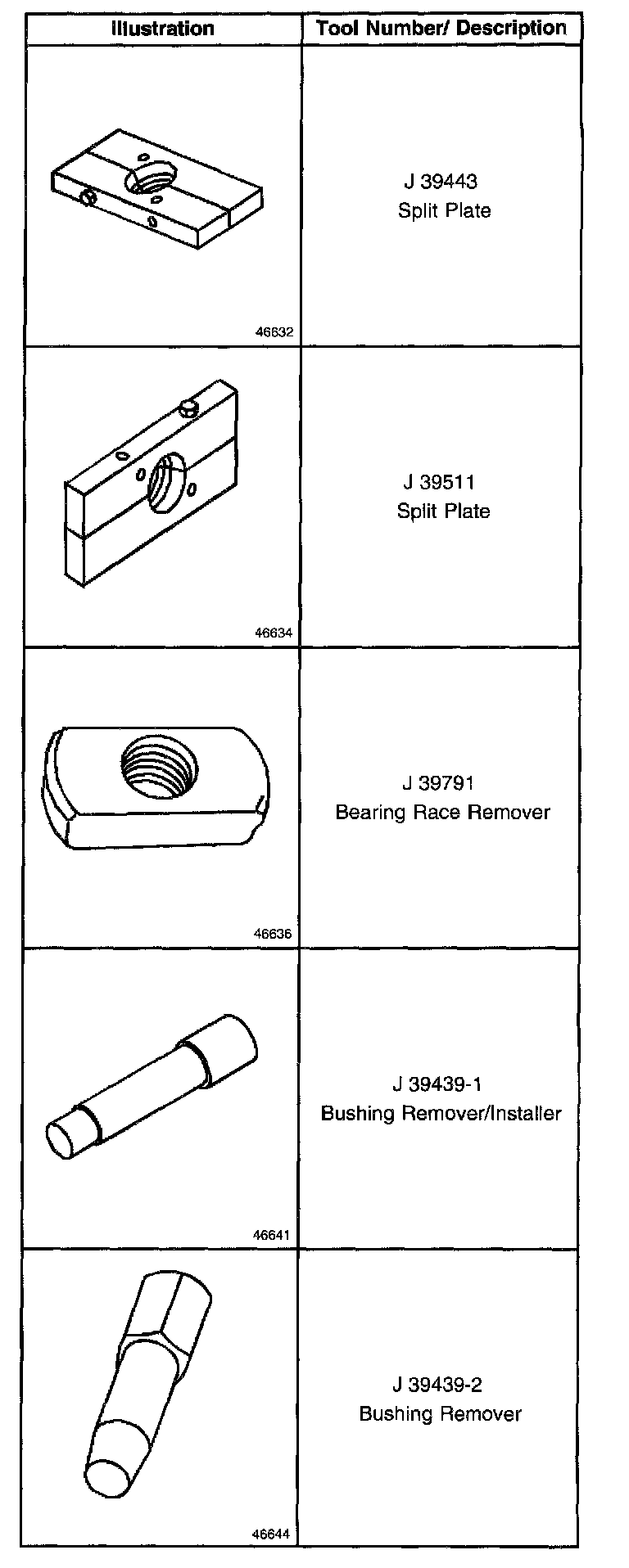 | Illustration | Tool Number/ Description |
|---|---|
| 46632 | J 39443 Split Plate |
| 46634 | J 39511 Split Plate |
| 46636 | J 39791 Bearing Race Remover |
| 46641 | J 39439-1 Bushing Remover/Installer |
| 46644 | J 39439-2 Bushing Remover |