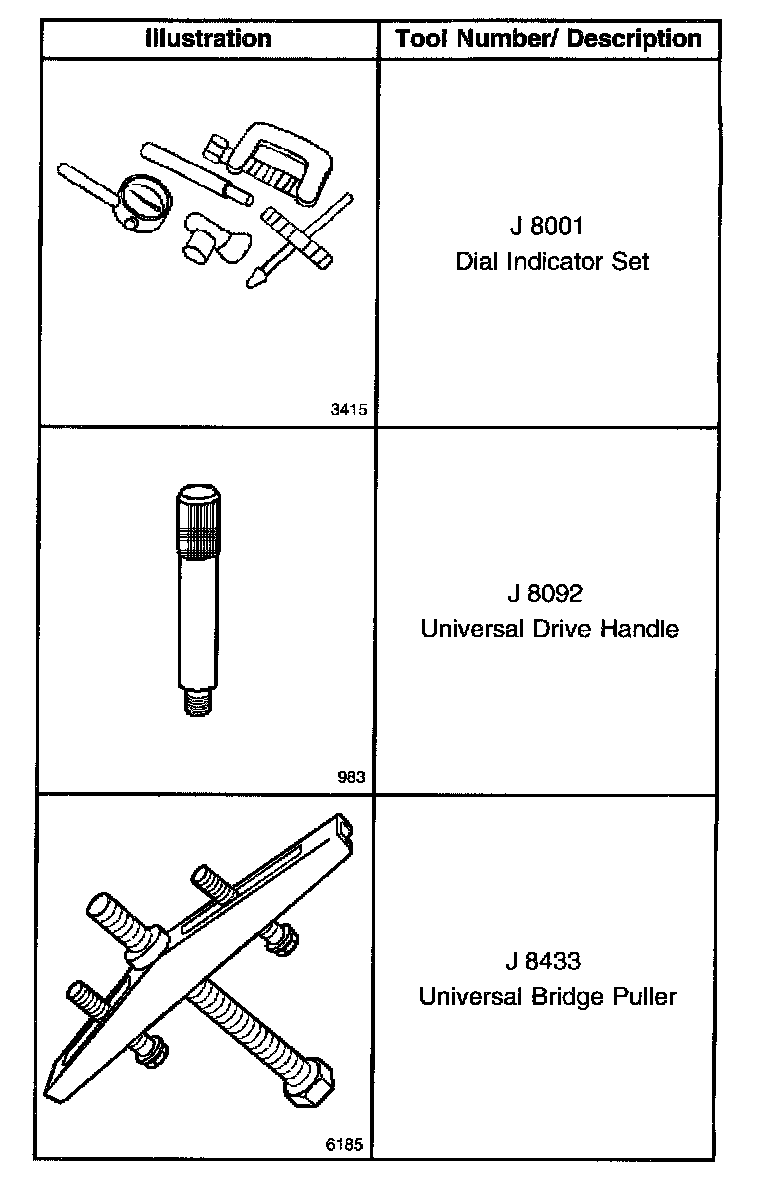 | Illustration | Tool Number/ Description |
|---|---|
| 3415 | J 8001 Dial Indicator Set |
| 983 | J 8092 Universal Drive Handle |
| 6185 | J 8433 Universal Bridge Puller |