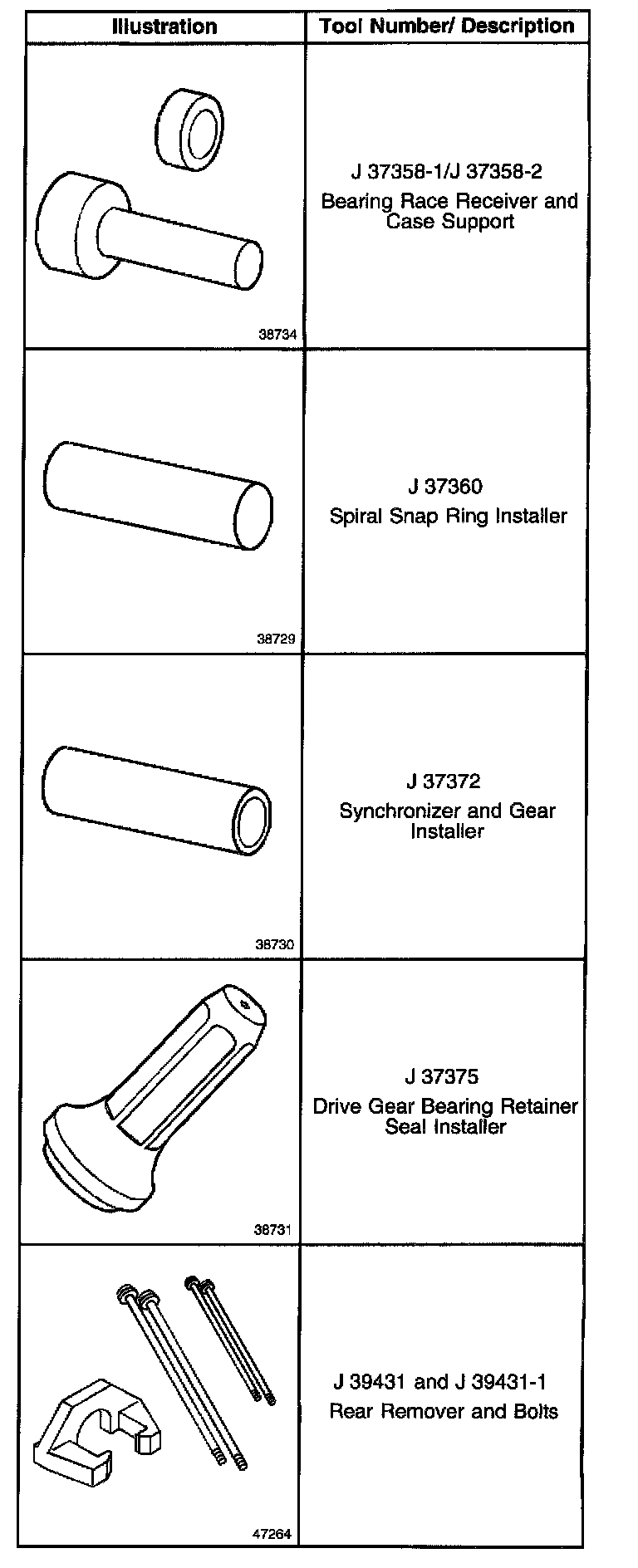 | Illustration | Tool Number/ Description |
|---|---|
| 38734 | J 37358-1/J 37358-2 Bearing Race Receiver and Case Support |
| 38729 | J 37360 Spiral Snap Ring Installer |
| 38730 | J 37372 Synchronizer and Gear Installer |
| 38731 | J 37375 Drive Gear Bearing Retainer Seal Installer |
| 47264 | J 39431 and J 39431-1 Rear Remover and Bolts |