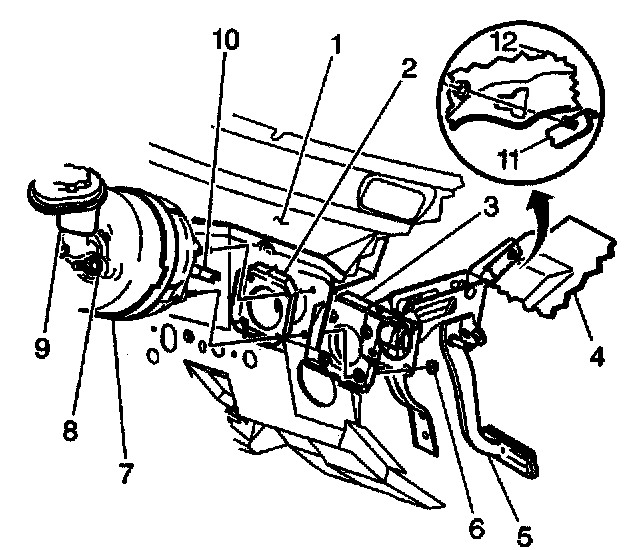 10
1
2
12
11
3
4
9
8
7
6
5