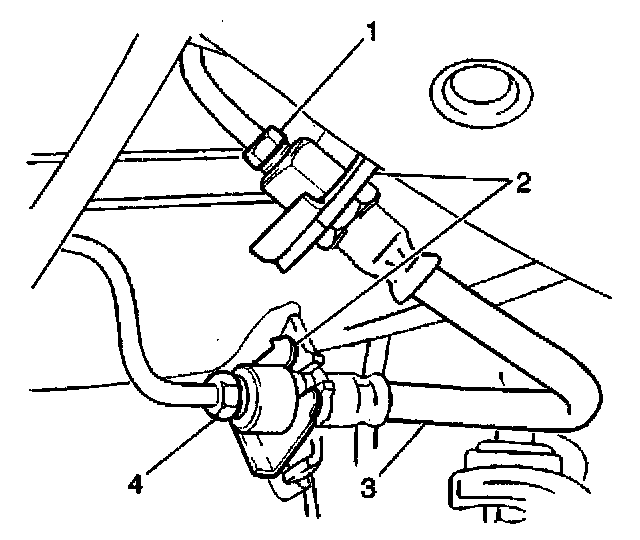 1
2
4
3