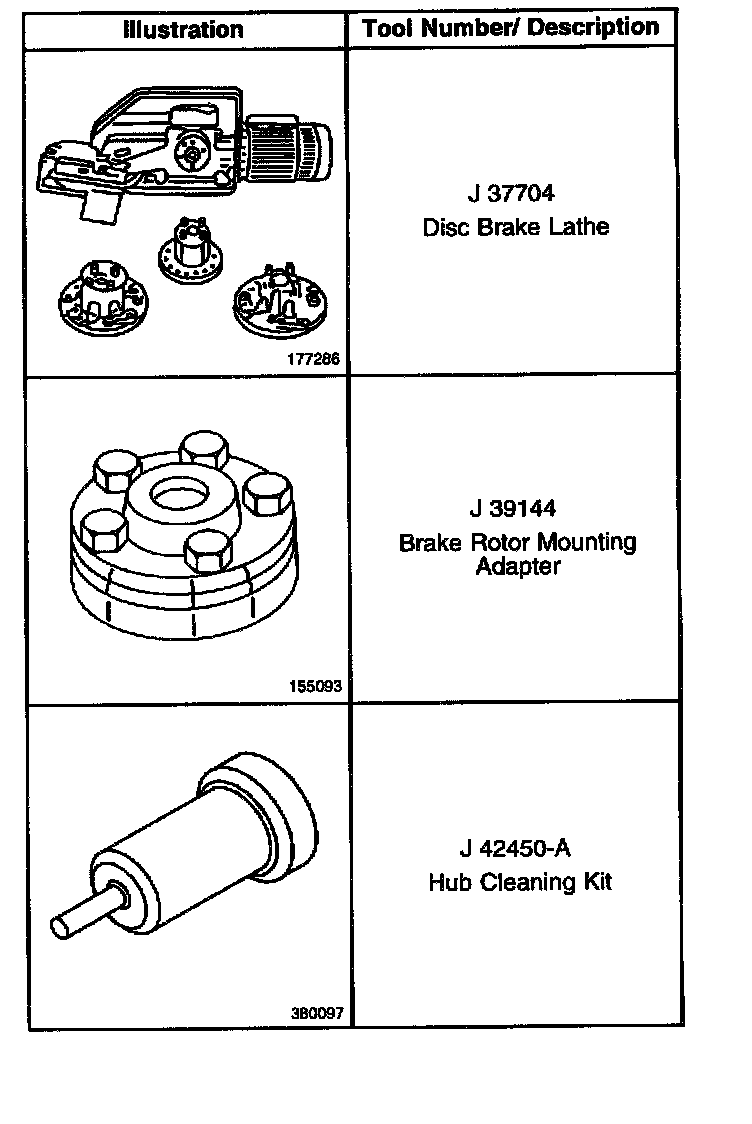 | Illustration | Tool Number/ Description |
|---|---|
| 177286 | J 37704 Disc Brake Lathe |
| 155093 | J 39144 Brake Rotor Mounting Adapter |
| 380097 | J 42450-A Hub Cleaning Kit |