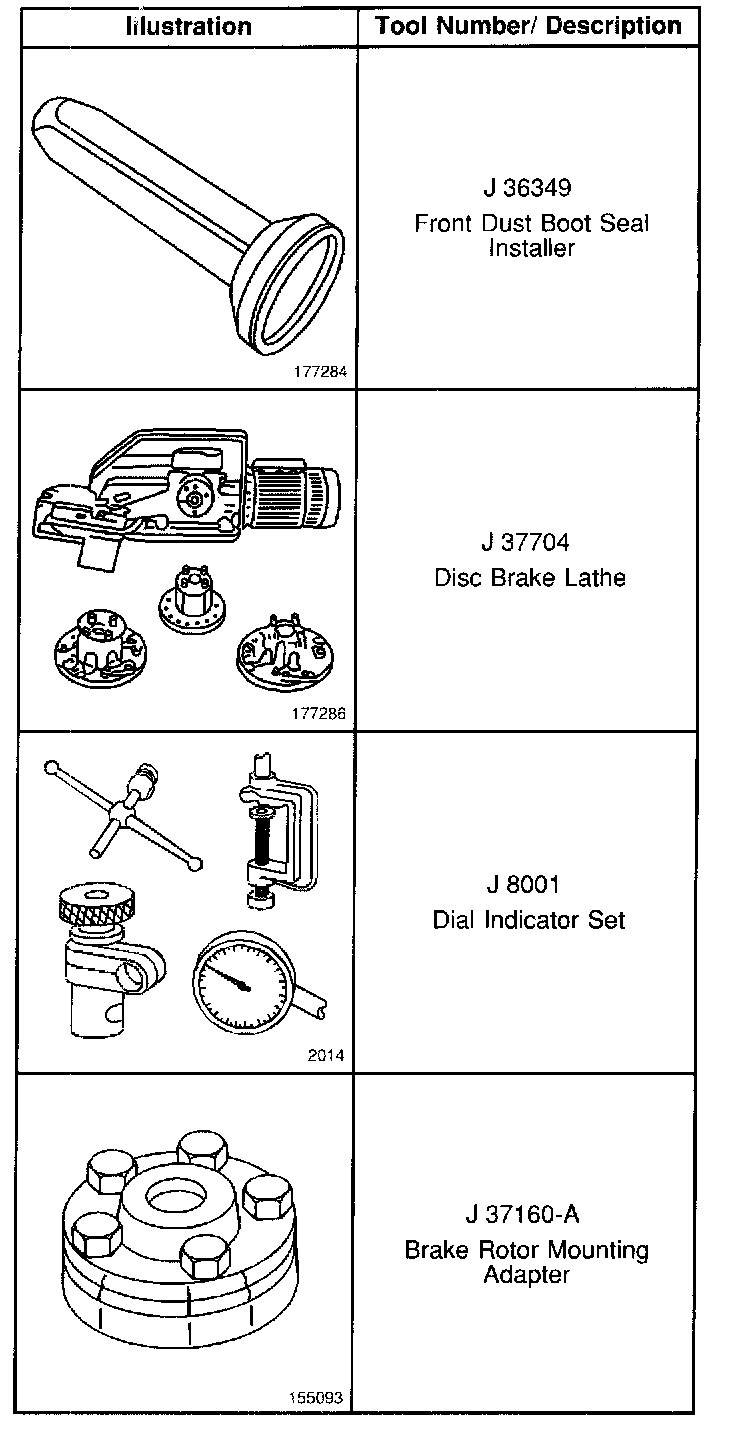 | Illustration | Tool Number/ Description |
|---|---|
| 177284 | J 36349 Front Dust Boot Seal Installer |
| 177286 | J 37704 Disc Brake Lathe |
| 2014 | J 8001 Dial Indicator Set |
| 155093 | J 37160-A Brake Rotor Mounting Adapter |