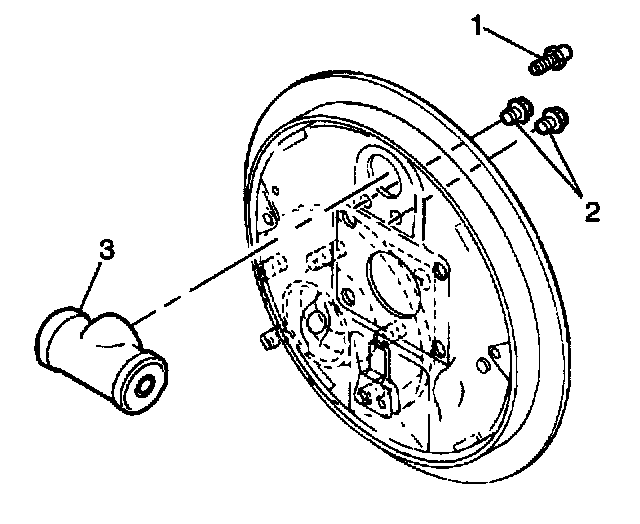 1
2
3