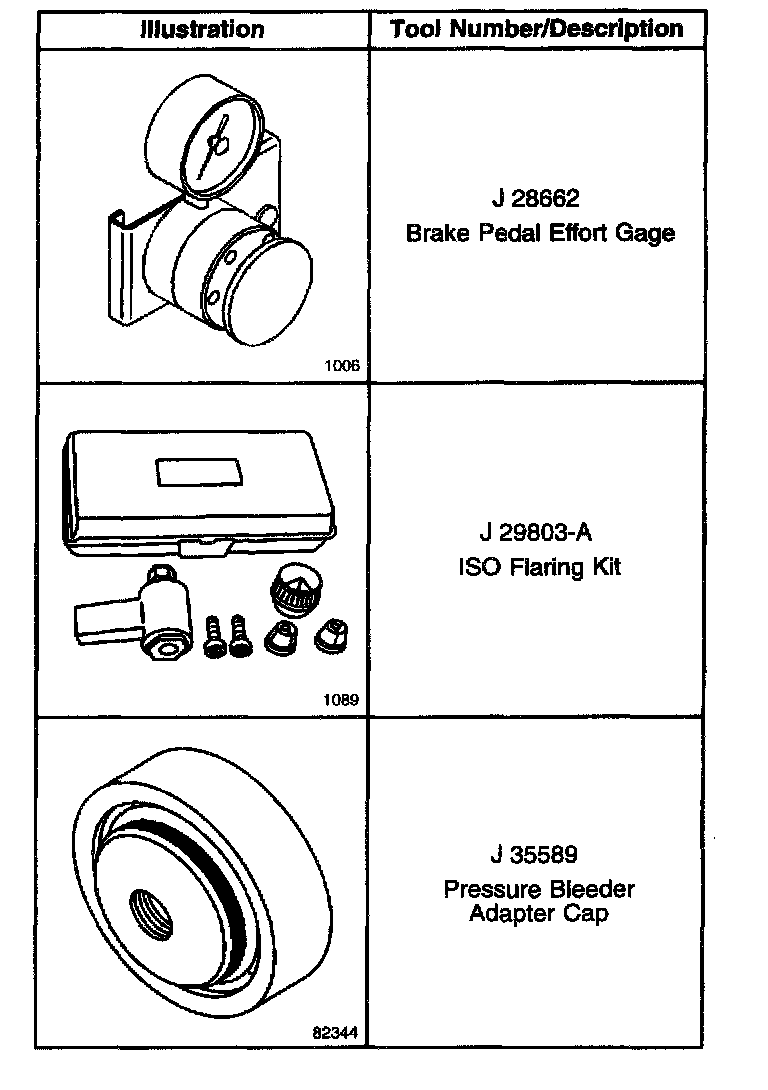 | Illustration | Tool Number/Description |
|---|---|
| 1006 | J 28662 Brake Pedal Effort Gage |
| 1089 | J 29803-A ISO Flaring Kit |
| 82344 | J 35589 Pressure Bleeder Adapter Cap |