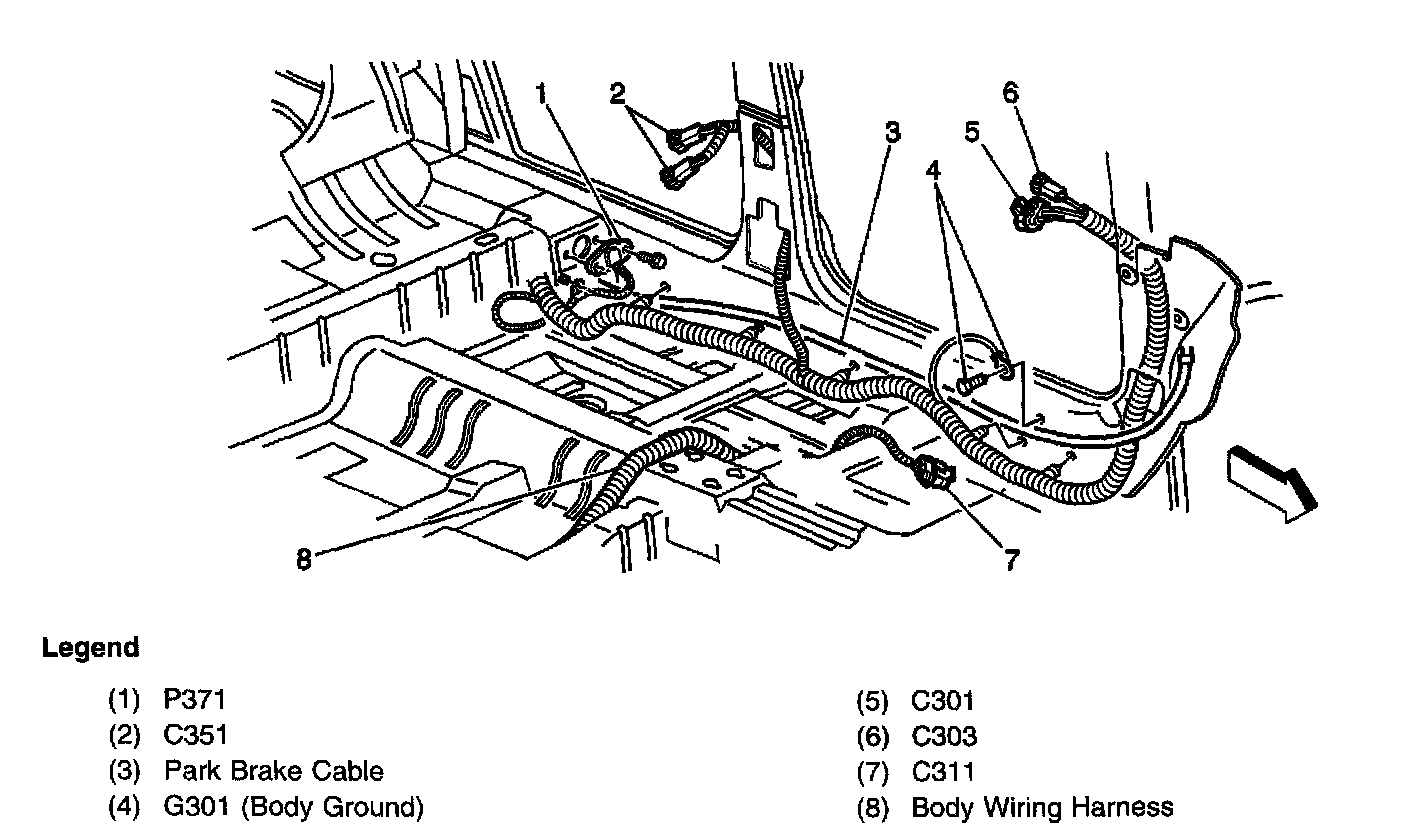 1
2
3
4
5
6
7
8

Legend

(1) P371
(2) C351
(3) Park Brake Cable
(4) G301 (Body Ground)

(5) C301
(6) C303
(7) C311
(8) Body Wiring Harness