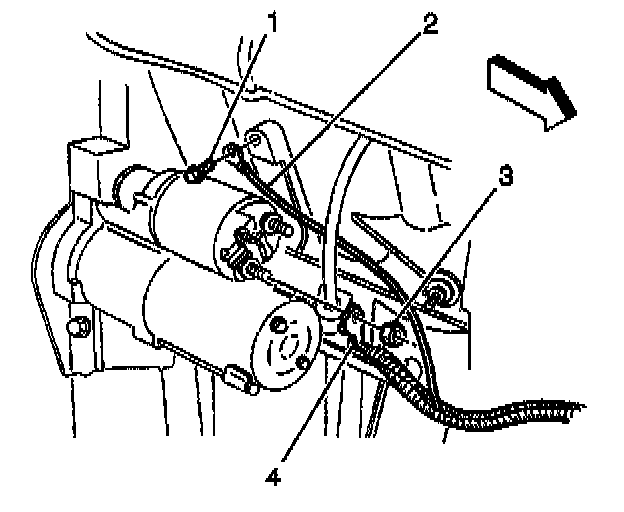 1
2
3
4